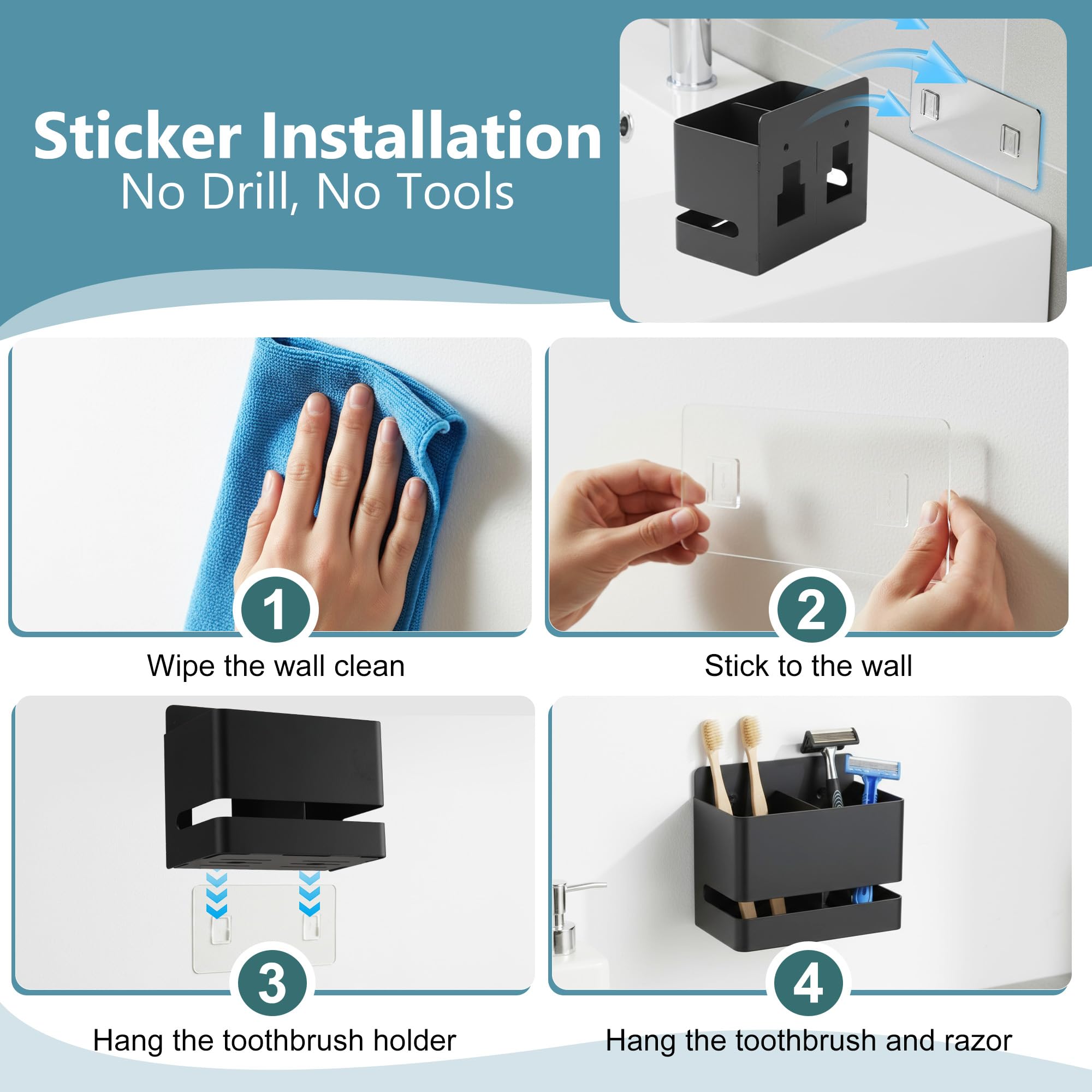 Sticker Installation
No Drill, No Tools

1
Wipe the wall clean

2
Stick to the wall

3
Hang the toothbrush holder

4
Hang the toothbrush and razor