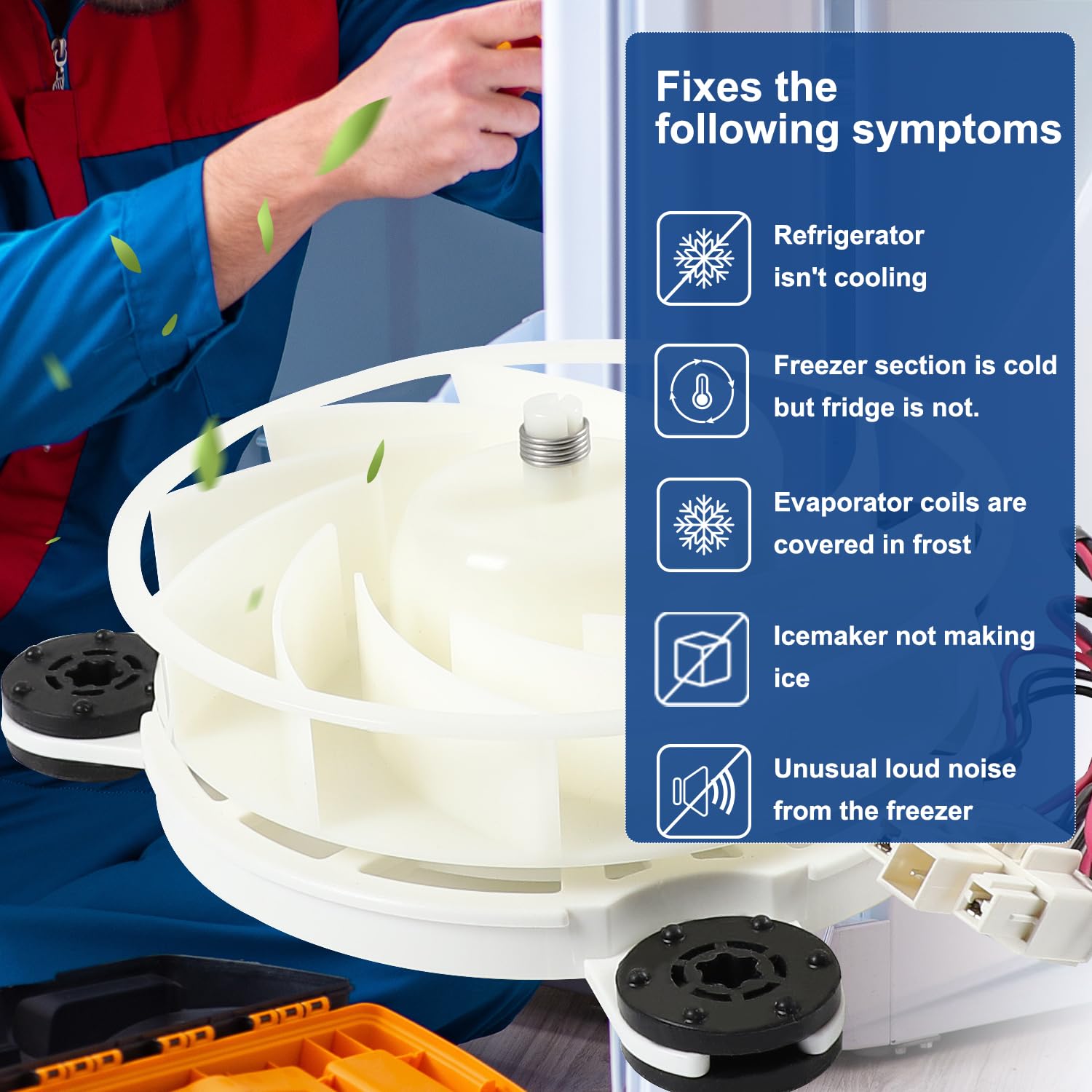 Fixes the following symptoms

Refrigerator isn't cooling

Freezer section is cold but fridge is not.

Evaporator coils are covered in frost

Icemaker not making ice

Unusual loud noise from the freezer