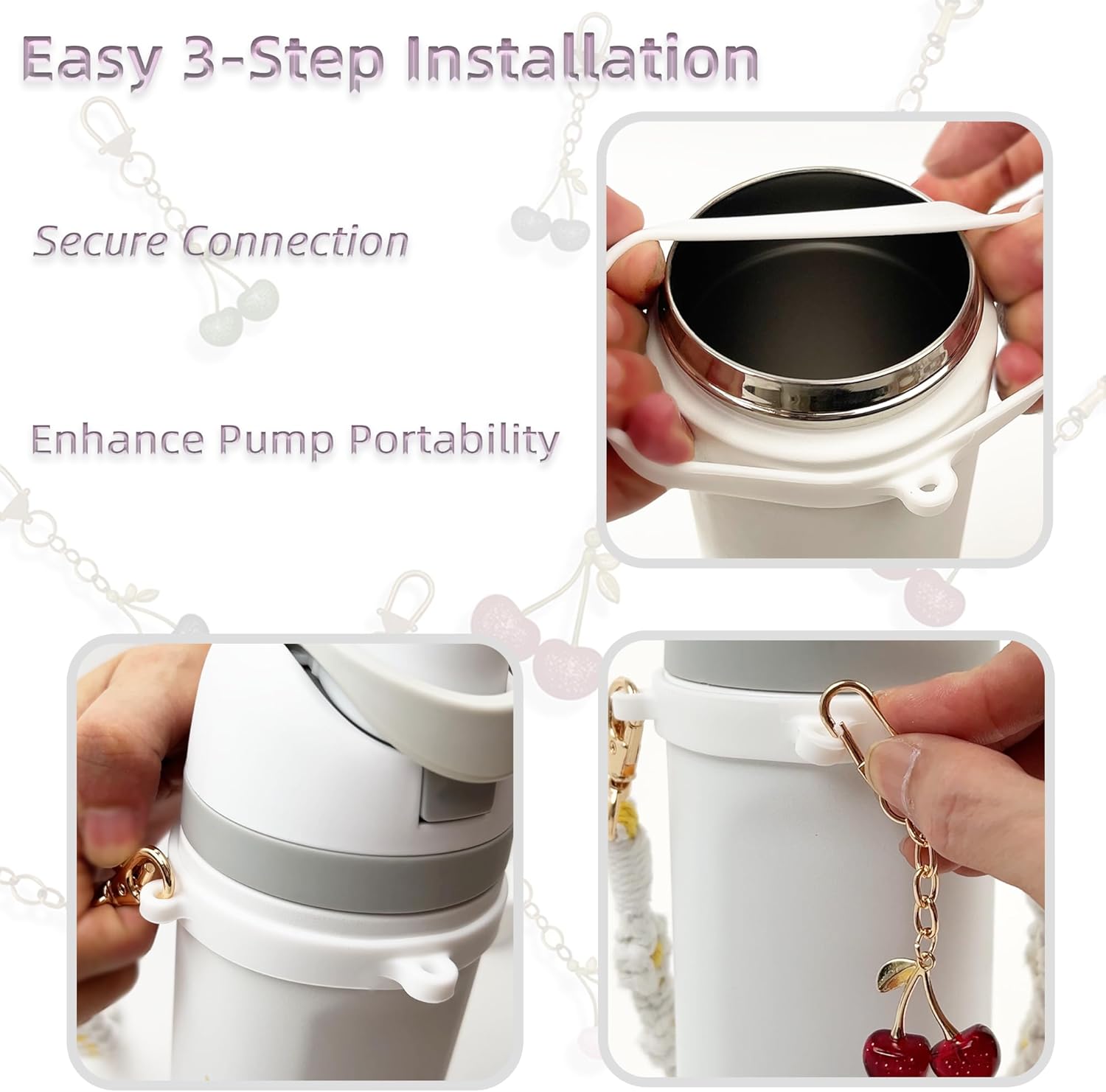 Easy 3-Step Installation

Secure Connection

Enhance Pump Portability