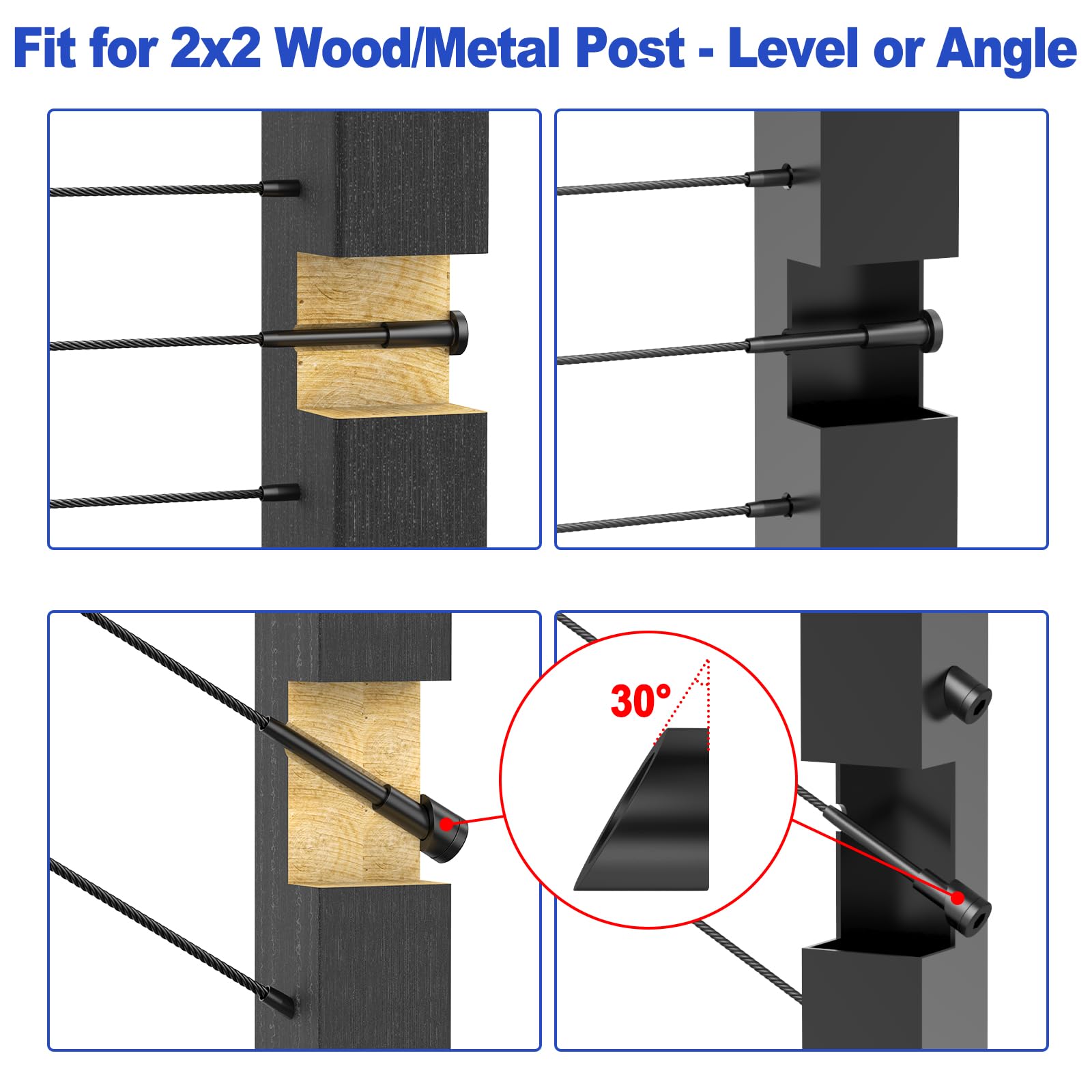 Fit for 2x2 Wood/Metal Post - Level or Angle

30°