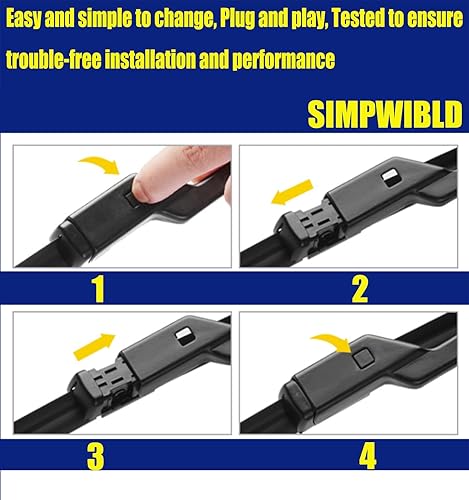 Easy and simple to change, Plug and play, Tested to ensure trouble-free installation and performance

SIMPWIBLD

1

2

3

4