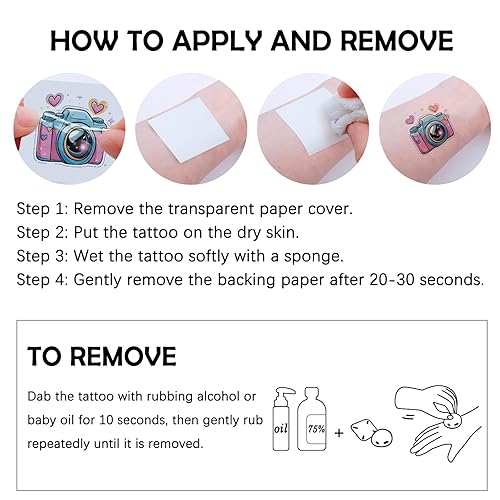 HOW TO APPLY AND REMOVE

Step 1: Remove the transparent paper cover.
Step 2: Put the tattoo on the dry skin.
Step 3: Wet the tattoo softly with a sponge.
Step 4: Gently remove the backing paper after 20-30 seconds.

TO REMOVE

Dab the tattoo with rubbing alcohol or baby oil for 10 seconds, then gently rub repeatedly until it is removed.

oil 75% +