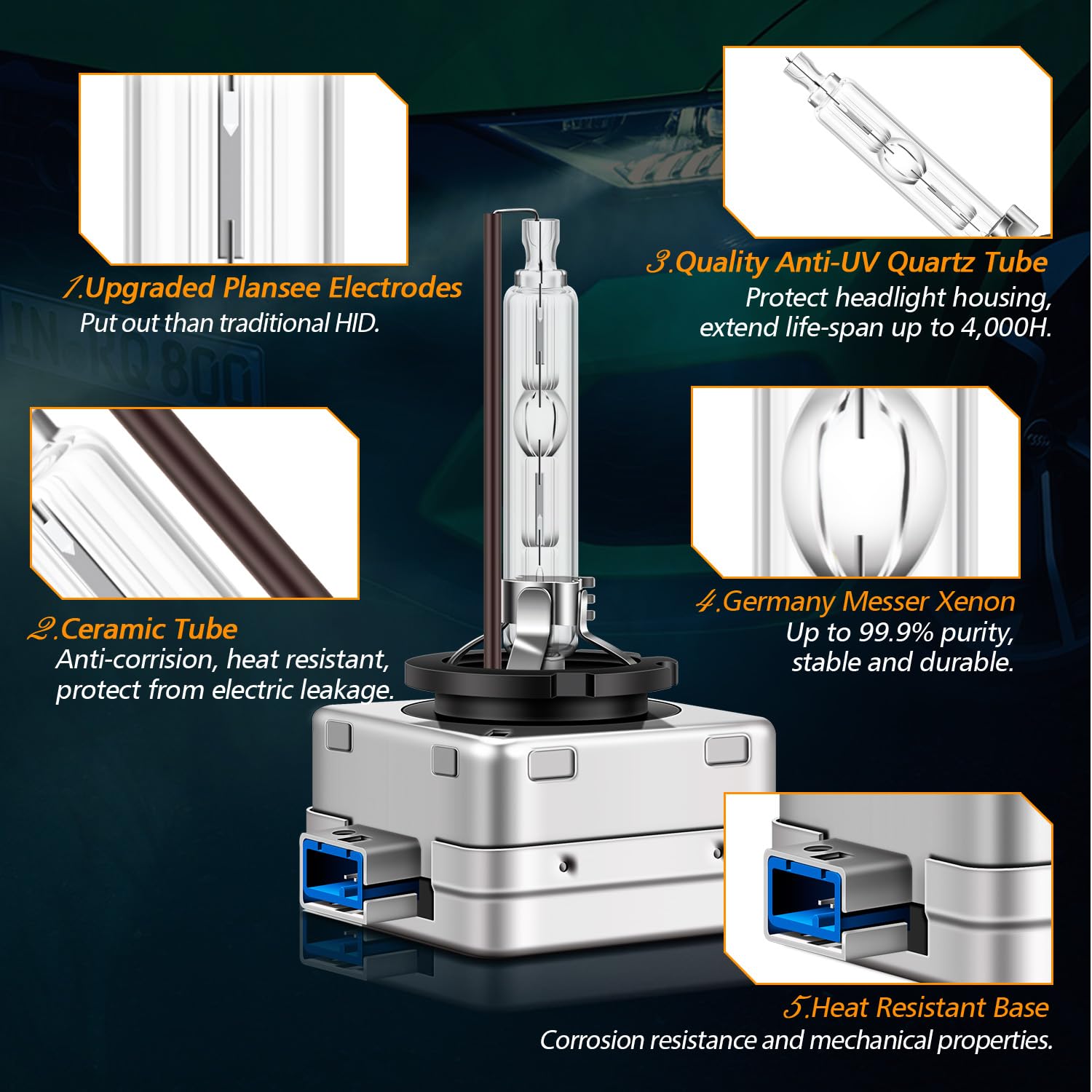 1.Upgraded Plansee Electrodes
Put out than traditional HID.

2.Ceramic Tube
Anti-corrision, heat resistant, protect from electric leakage.

3.Quality Anti-UV Quartz Tube
Protect headlight housing, extend life-span up to 4,000H.

4.Germany Messer Xenon
Up to 99.9% purity, stable and durable.

5.Heat Resistant Base
Corrosion resistance and mechanical properties.