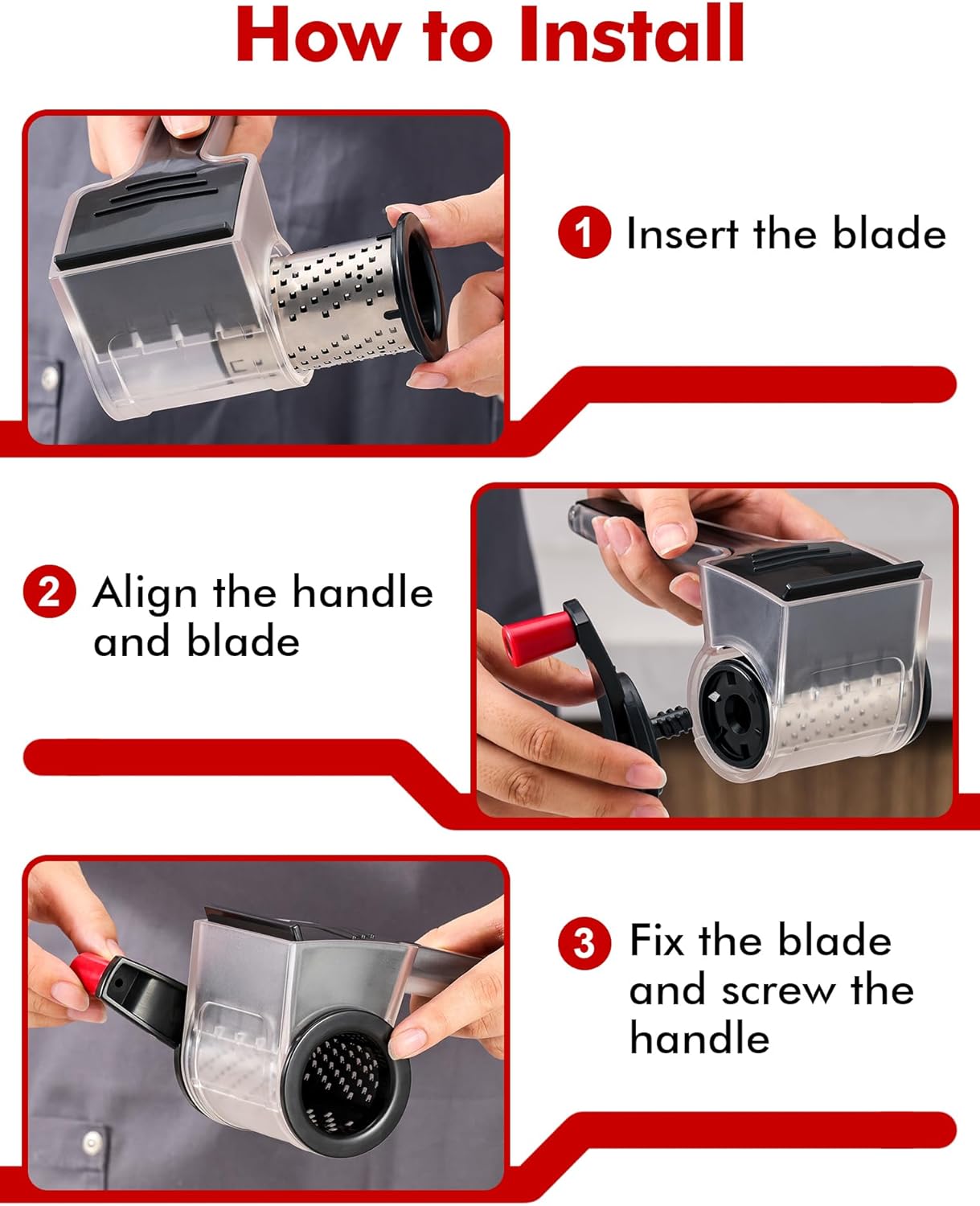 How to Install

1 Insert the blade

2 Align the handle and blade

3 Fix the blade and screw the handle