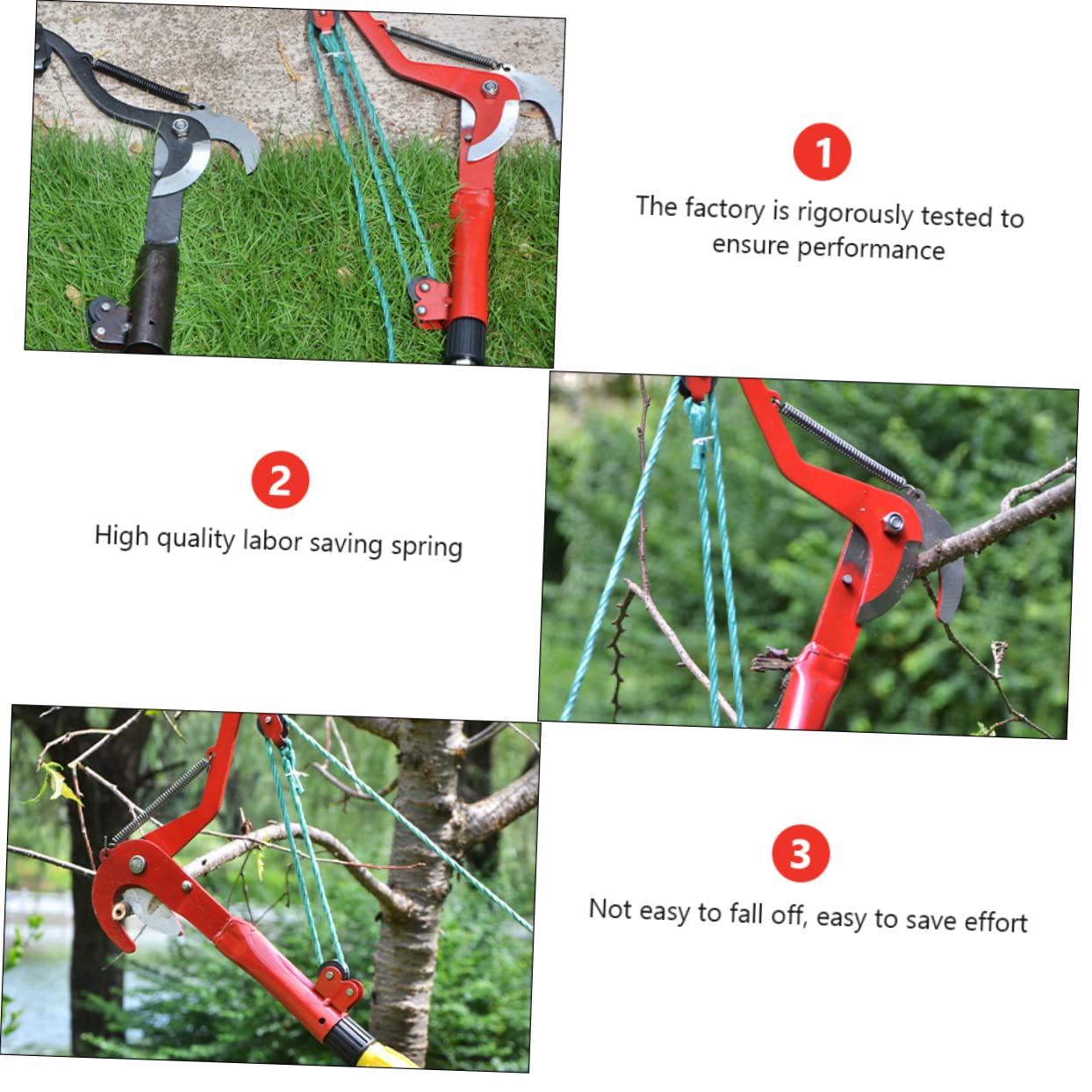 1

The factory is rigorously tested to ensure performance

2

High quality labor saving spring

3

Not easy to fall off, easy to save effort