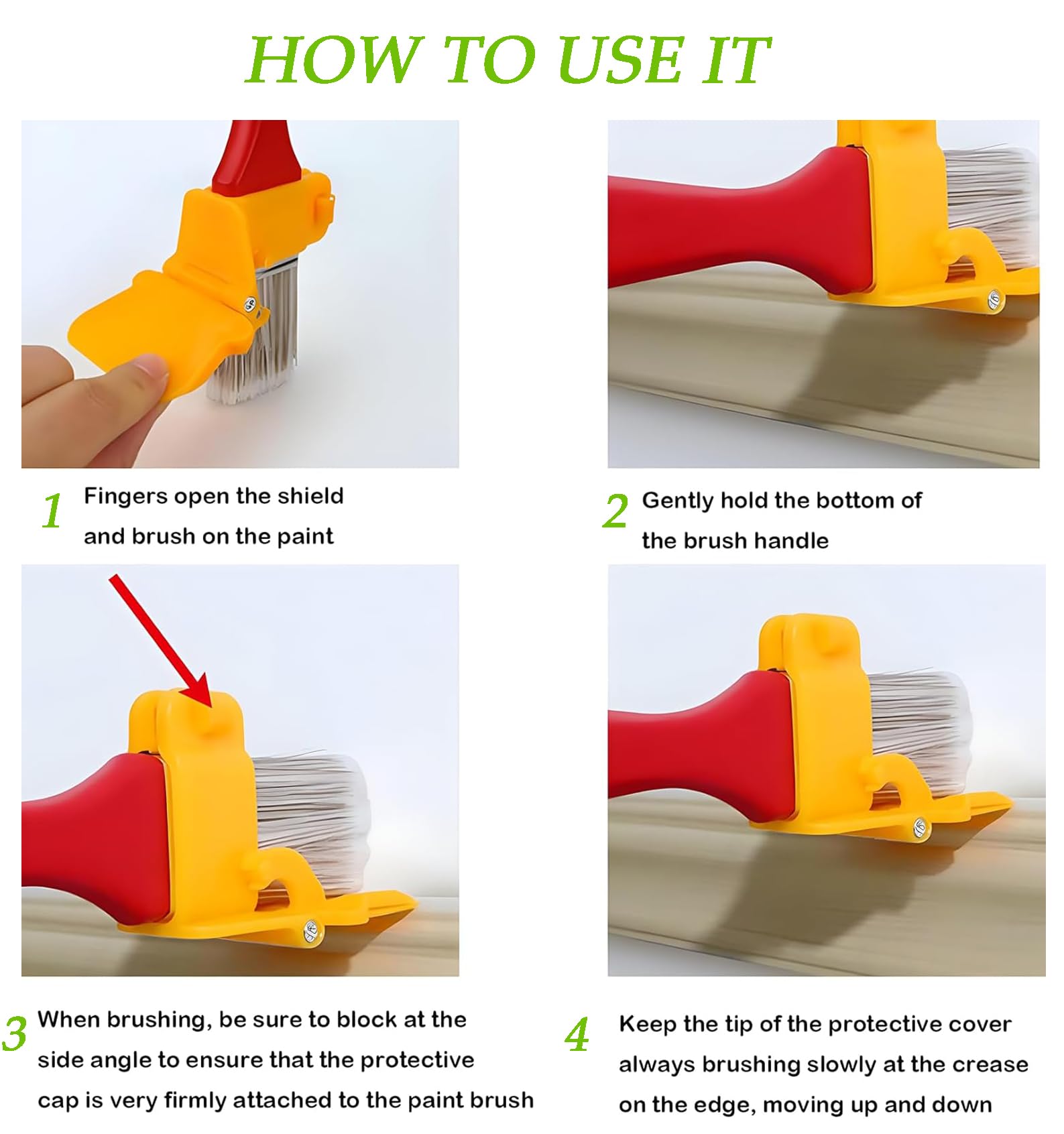 HOW TO USE IT

1 Fingers open the shield and brush on the paint

2 Gently hold the bottom of the brush handle

3 When brushing, be sure to block at the side angle to ensure that the protective cap is very firmly attached to the paint brush

4 Keep the tip of the protective cover always brushing slowly at the crease on the edge, moving up and down