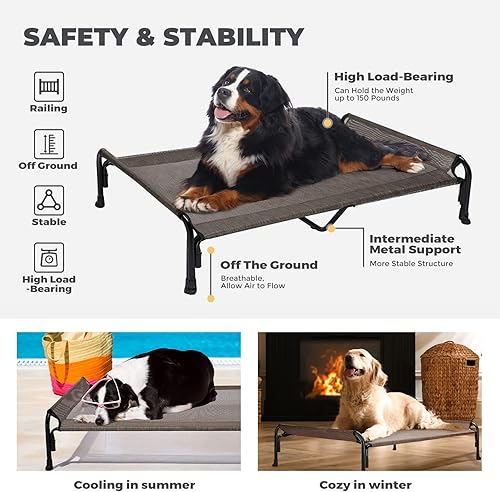 SAFETY & STABILITY

Railing

Off Ground

Stable

High Load -Bearing

High Load-Bearing
Can Hold the Weight up to 150 Pounds

Intermediate Metal Support
More Stable Structure

Off The Ground
Breathable, Allow Air to Flow

Cooling in summer

Cozy in winter