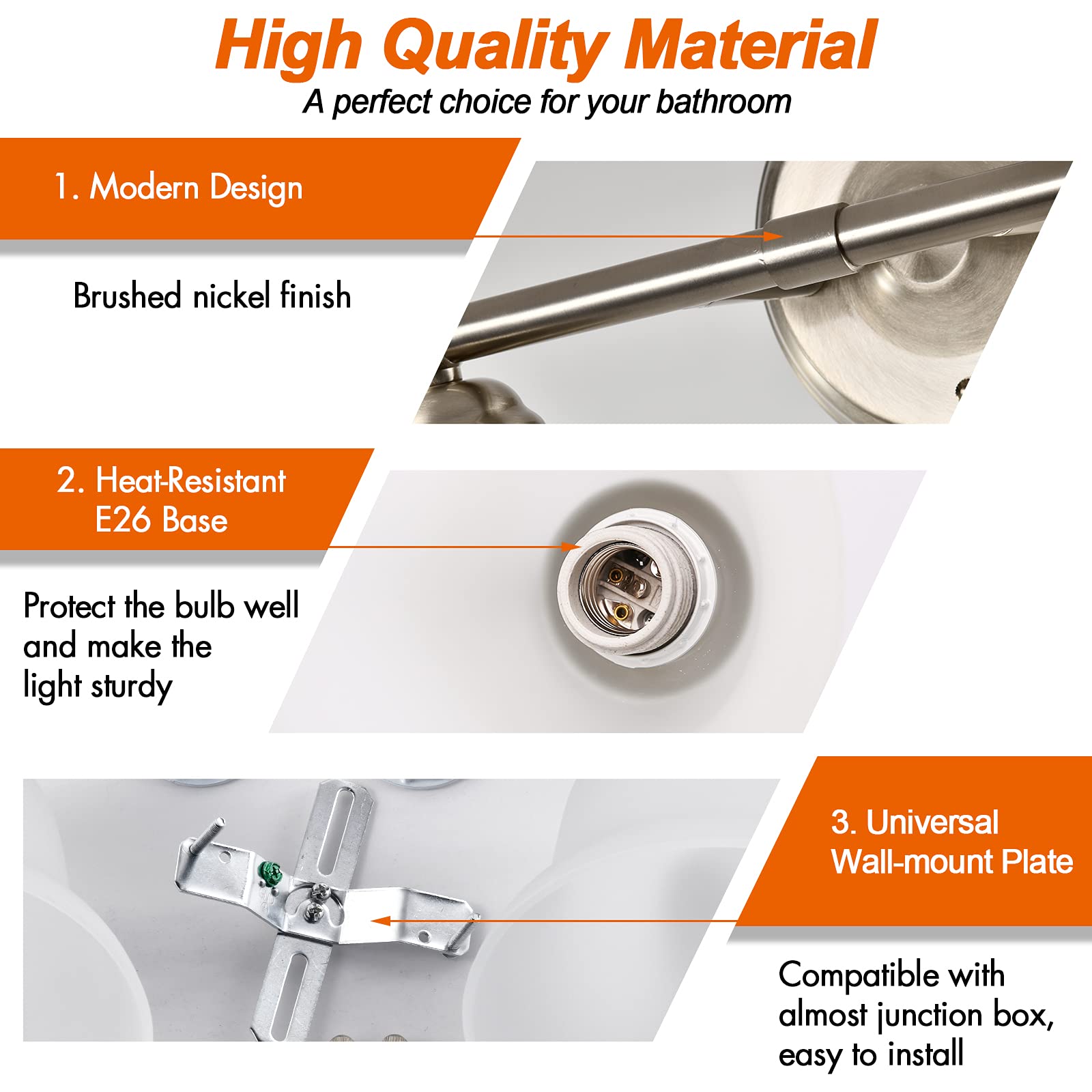 High Quality Material

A perfect choice for your bathroom

1. Modern Design

Brushed nickel finish

2. Heat-Resistant E26 Base

Protect the bulb well and make the light sturdy

3. Universal Wall-mount Plate

Compatible with almost junction box, easy to install