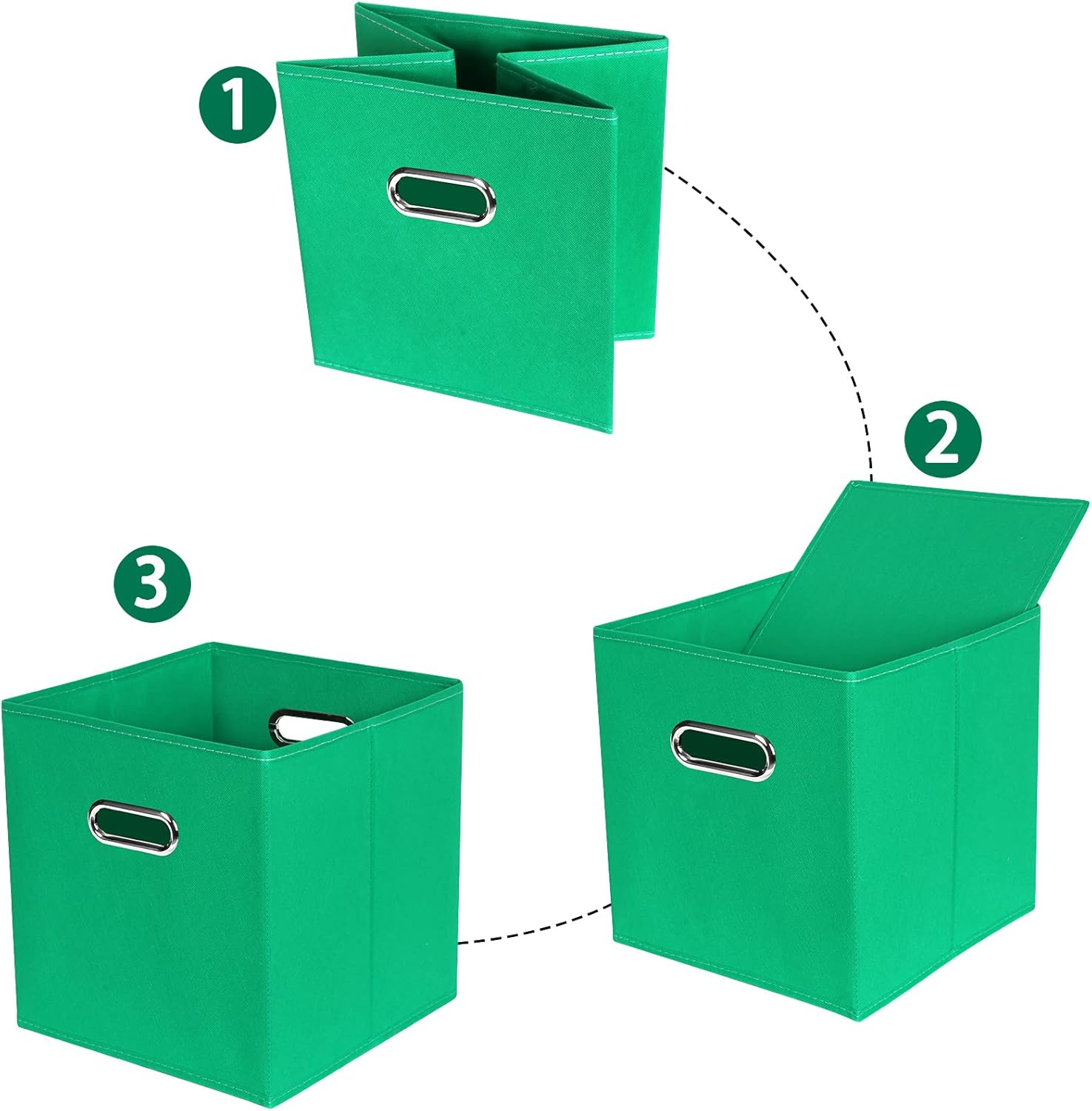 1

2

3