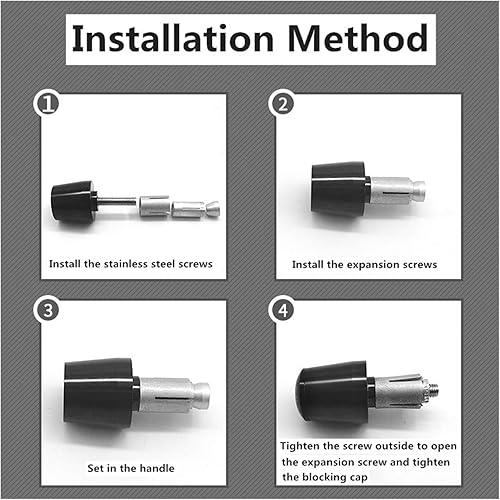 Installation Method

1

Install the stainless steel screws

2

Install the expansion screws

3

Set in the handle

4

Tighten the screw outside to open the expansion screw and tighten the blocking cap