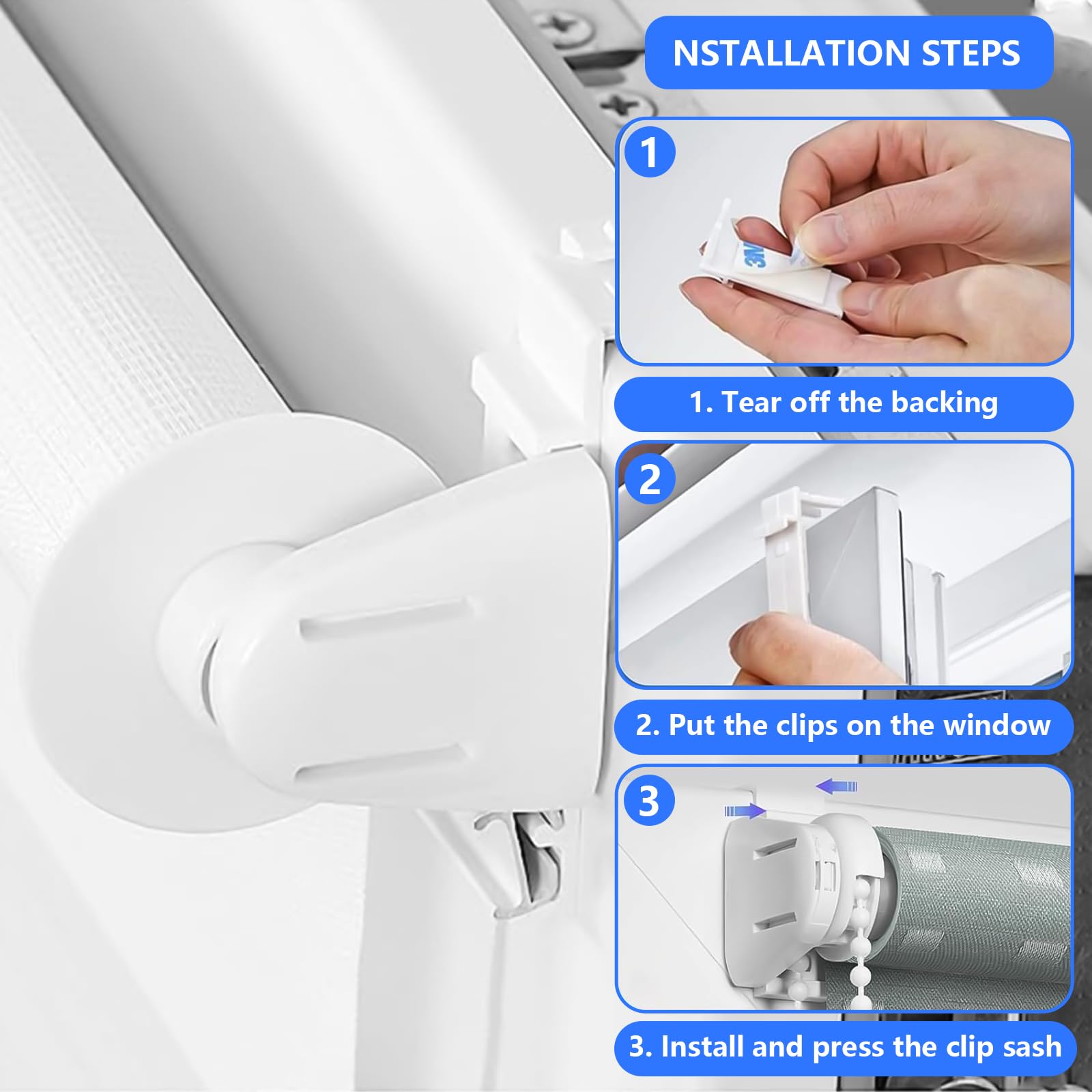 NSTALLATION STEPS

1

3M

1. Tear off the backing

2

2. Put the clips on the window

3

3. Install and press the clip sash