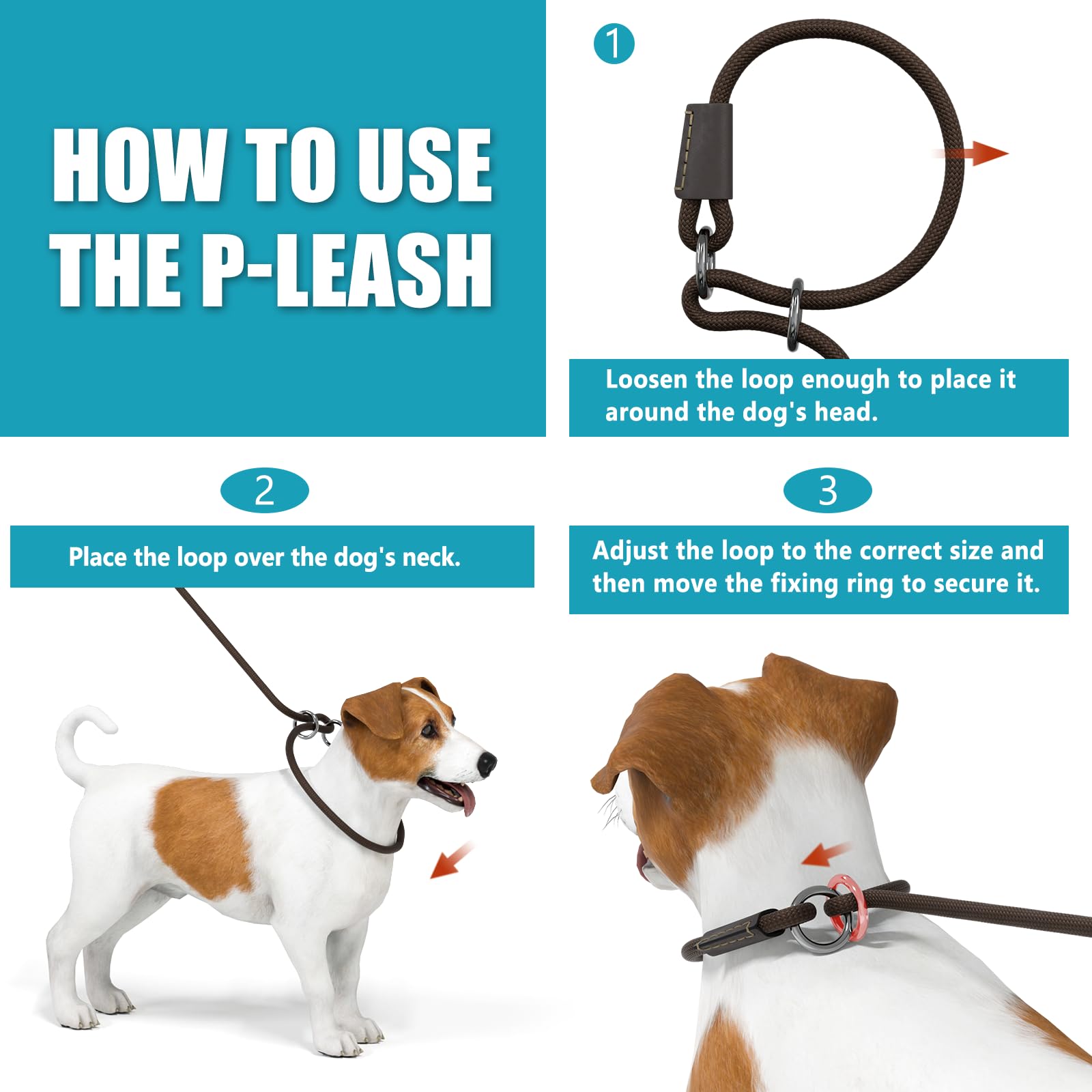 HOW TO USE THE P-LEASH

1

Loosen the loop enough to place it around the dog's head.

2

Place the loop over the dog's neck.

3

Adjust the loop to the correct size and then move the fixing ring to secure it.