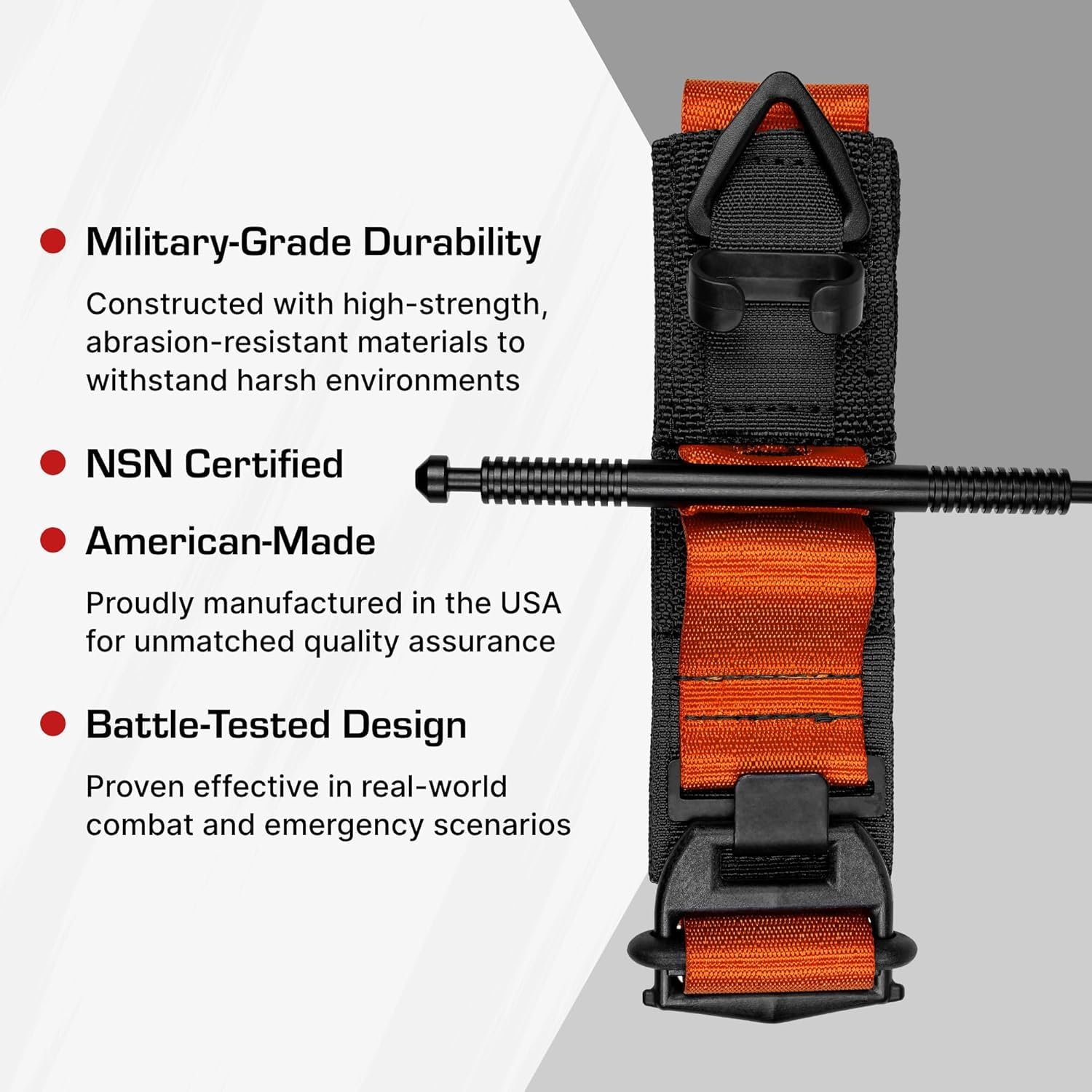 Military-Grade Durability

Constructed with high-strength, abrasion-resistant materials to withstand harsh environments

NSN Certified

American-Made

Proudly manufactured in the USA for unmatched quality assurance

Battle-Tested Design

Proven effective in real-world combat and emergency scenarios