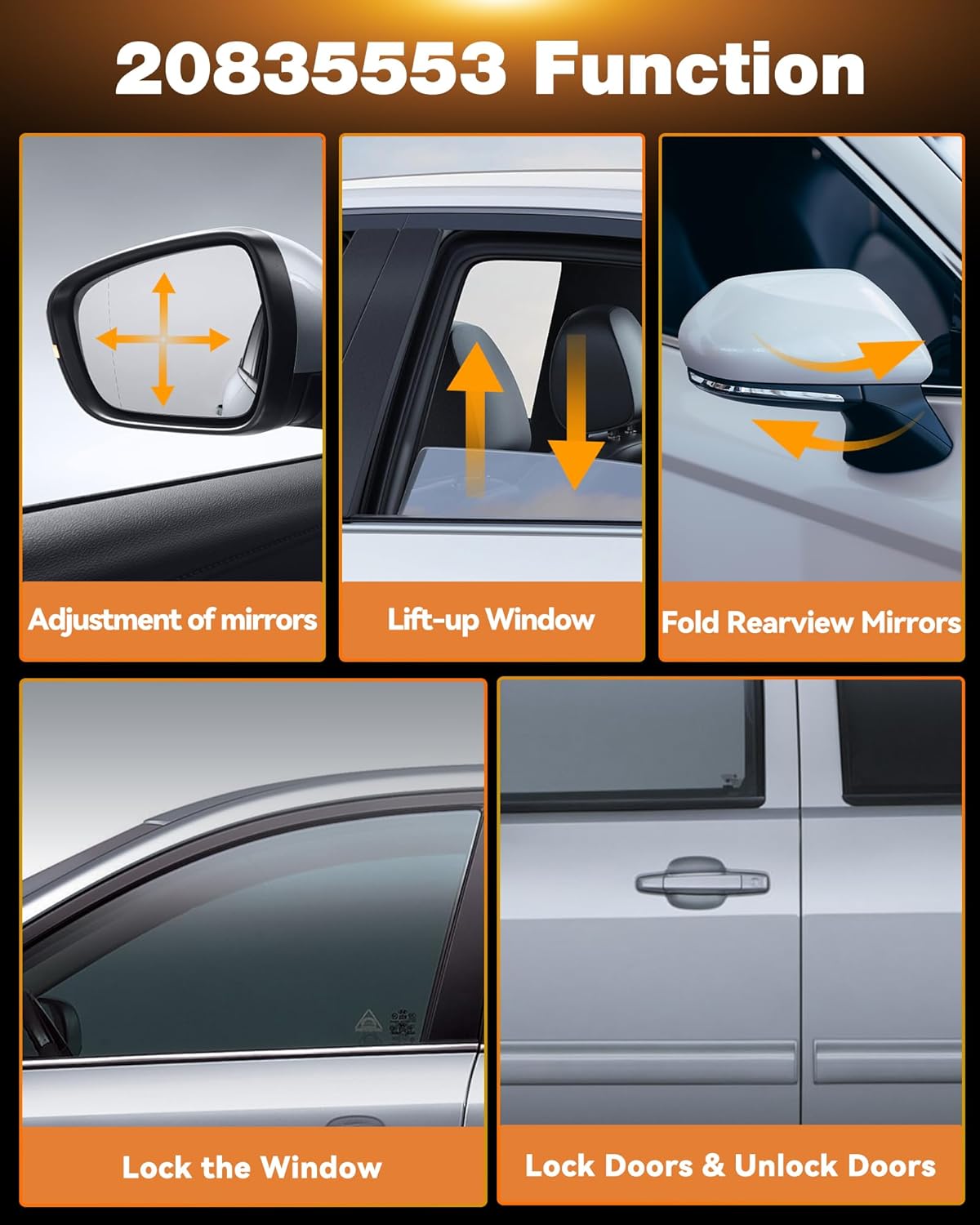 20835553 Function

Adjustment of mirrors

Lift-up Window

Fold Rearview Mirrors

Lock the Window

Lock Doors & Unlock Doors