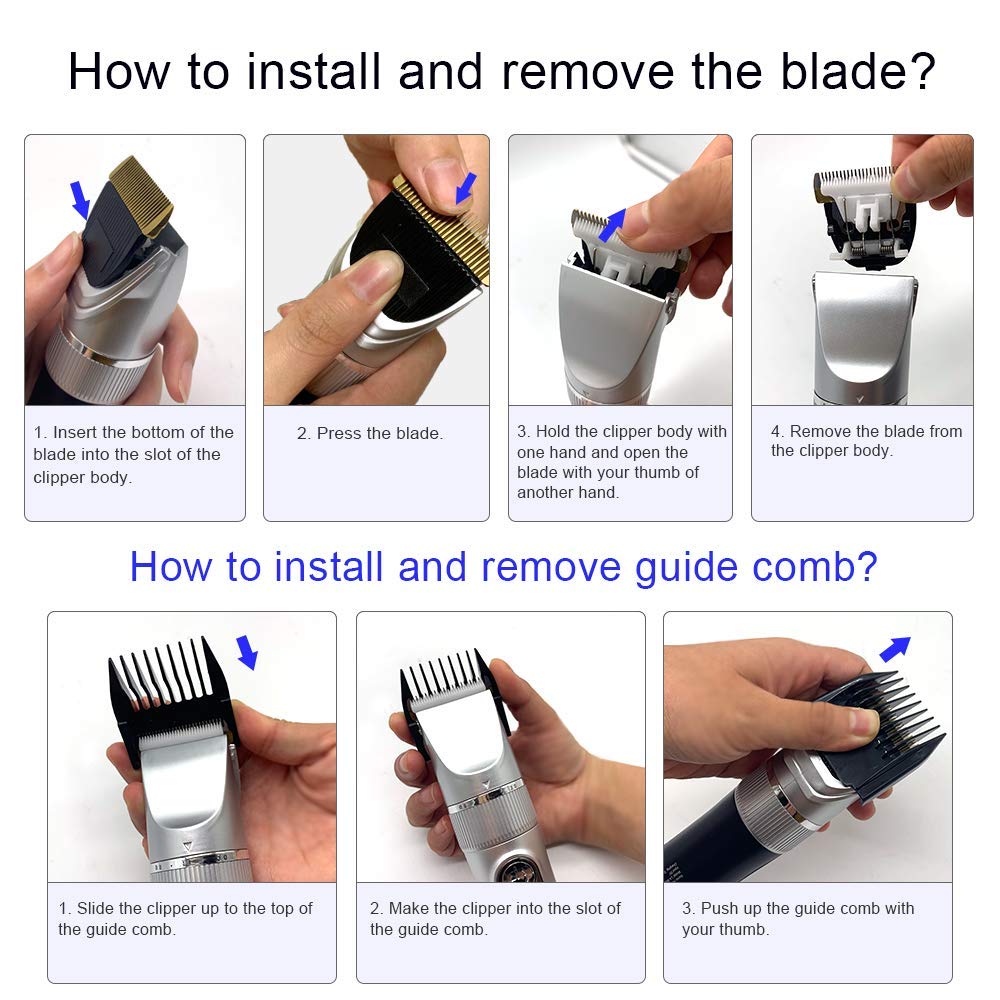 How to install and remove the blade?

1. Insert the bottom of the blade into the slot of the clipper body.

2. Press the blade.

3. Hold the clipper body with one hand and open the blade with your thumb of another hand.

4. Remove the blade from the clipper body.

How to install and remove guide comb?

1. Slide the clipper up to the top of the guide comb.

2. Make the clipper into the slot of the guide comb.

3. Push up the guide comb with your thumb.