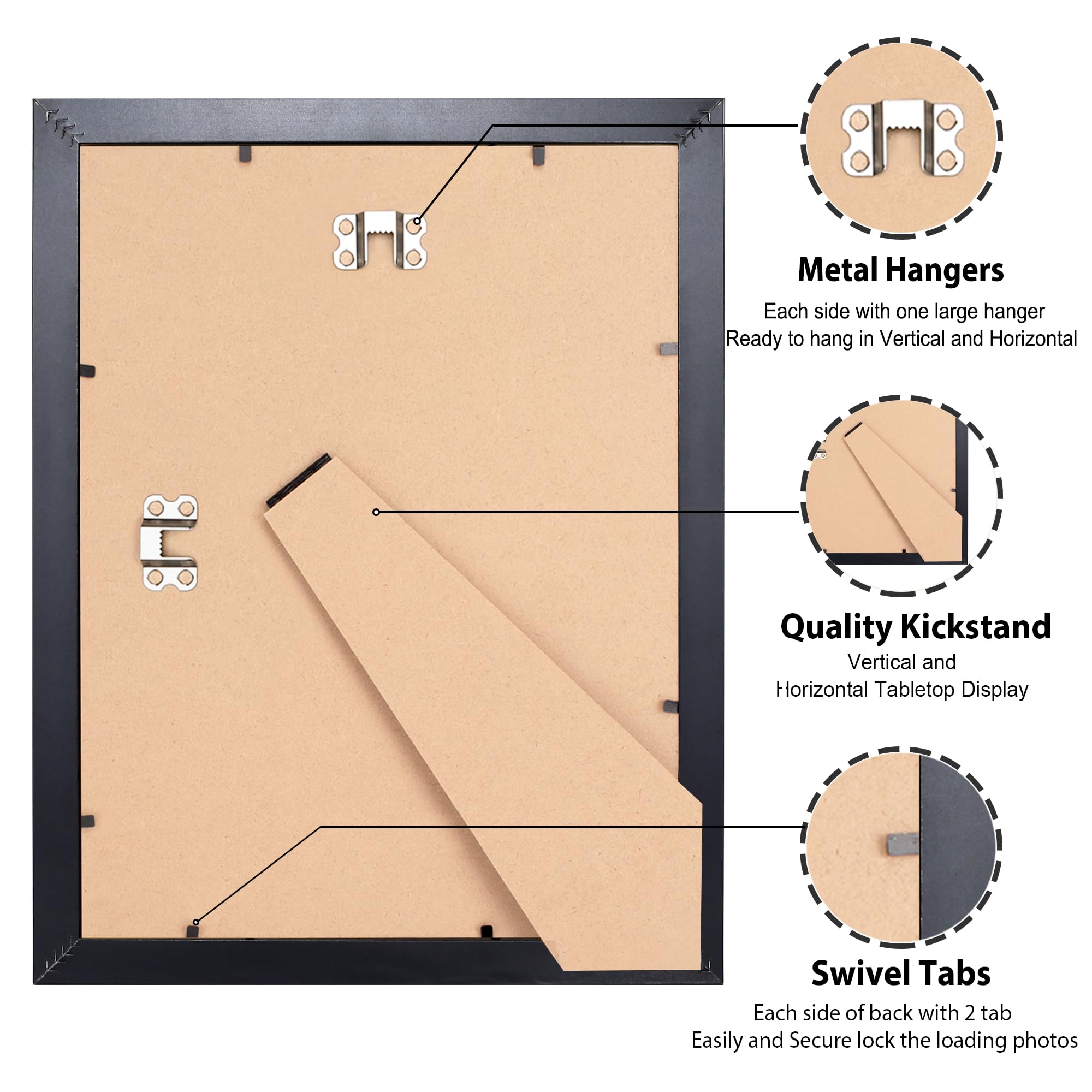 Metal Hangers

Each side with one large hanger
Ready to hang in Vertical and Horizontal

Quality Kickstand

Vertical and
Horizontal Tabletop Display

Swivel Tabs

Each side of back with 2 tab
Easily and Secure lock the loading photos