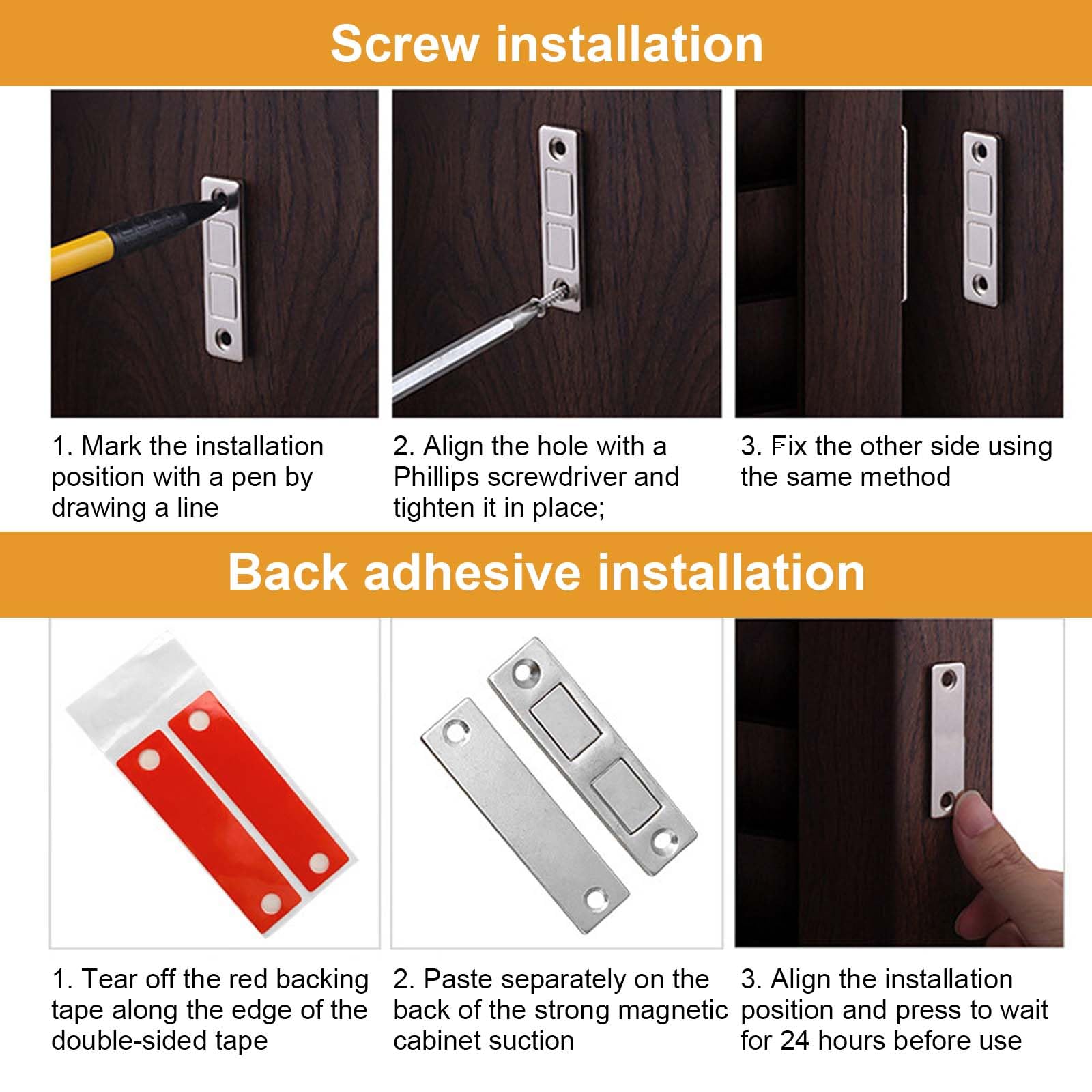 Screw installation

1. Mark the installation position with a pen by drawing a line

2. Align the hole with a Phillips screwdriver and tighten it in place;

3. Fix the other side using the same method

Back adhesive installation

1. Tear off the red backing tape along the edge of the double-sided tape

2. Paste separately on the back of the strong magnetic cabinet suction

3. Align the installation position and press to wait for 24 hours before use