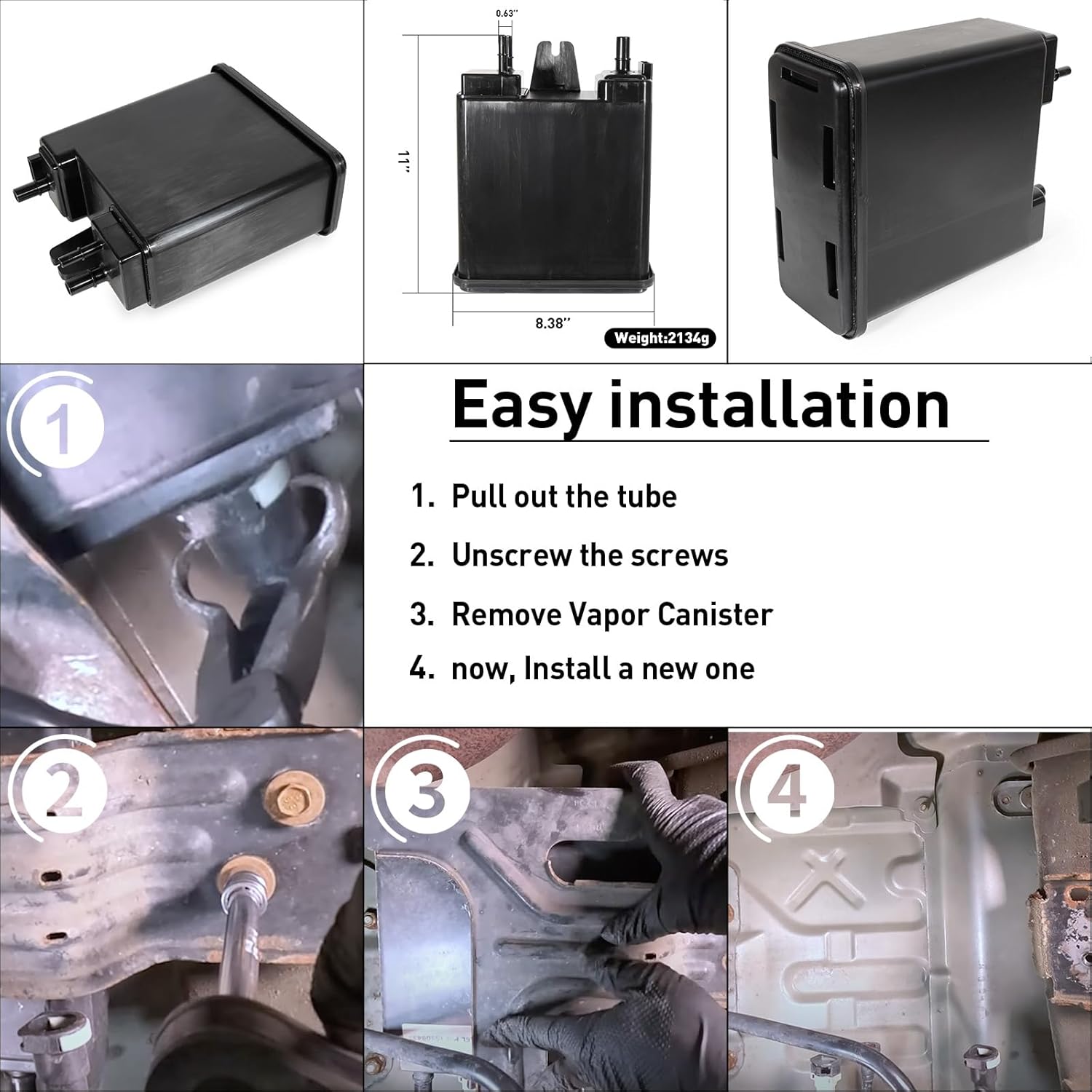 0.63''

11''

8.38''

Weight:2134g

1

Easy installation

1. Pull out the tube

2. Unscrew the screws

3. Remove Vapor Canister

4. now, Install a new one

2

3

4