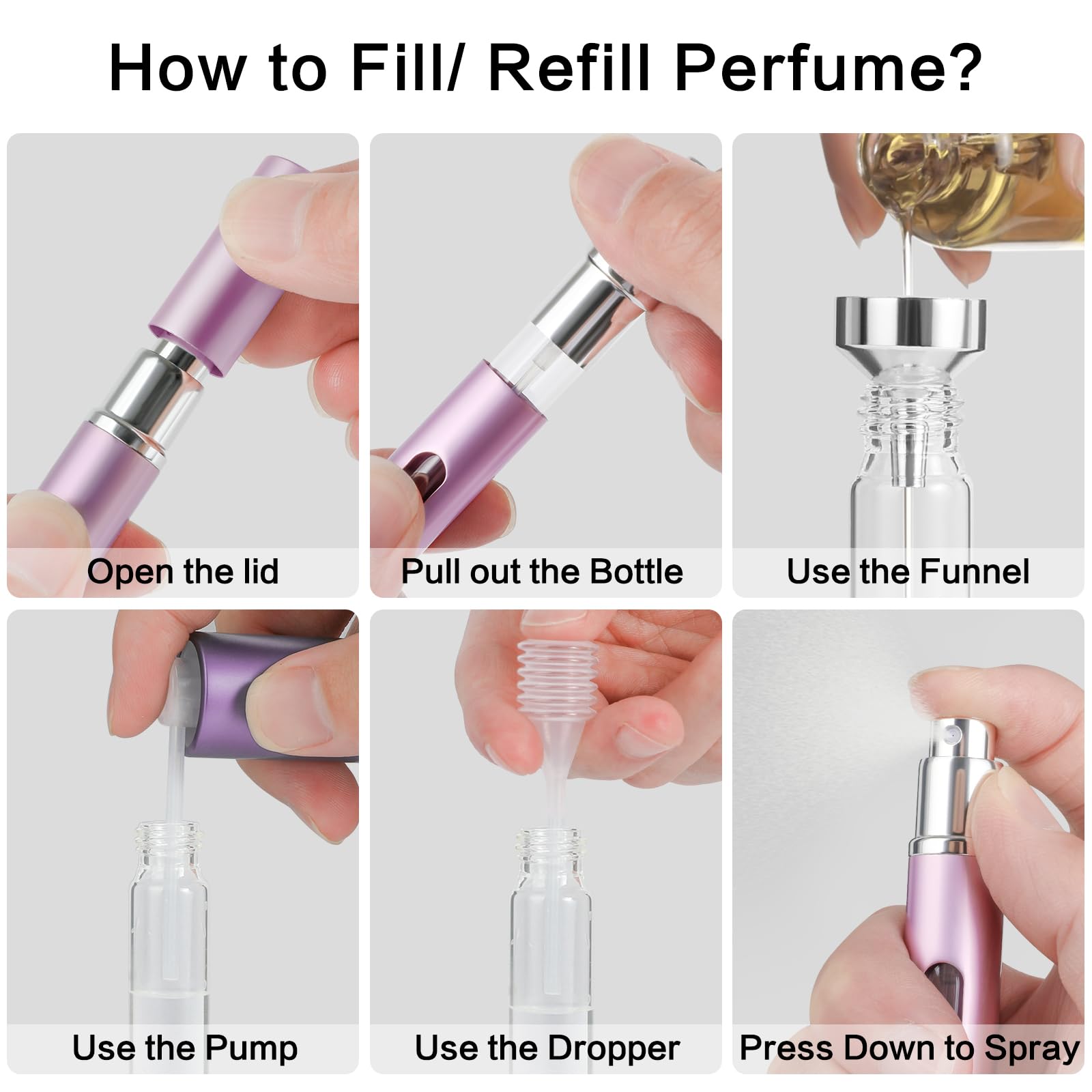 How to Fill/ Refill Perfume?

Open the lid

Pull out the Bottle

Use the Funnel

Use the Pump

Use the Dropper

Press Down to Spray