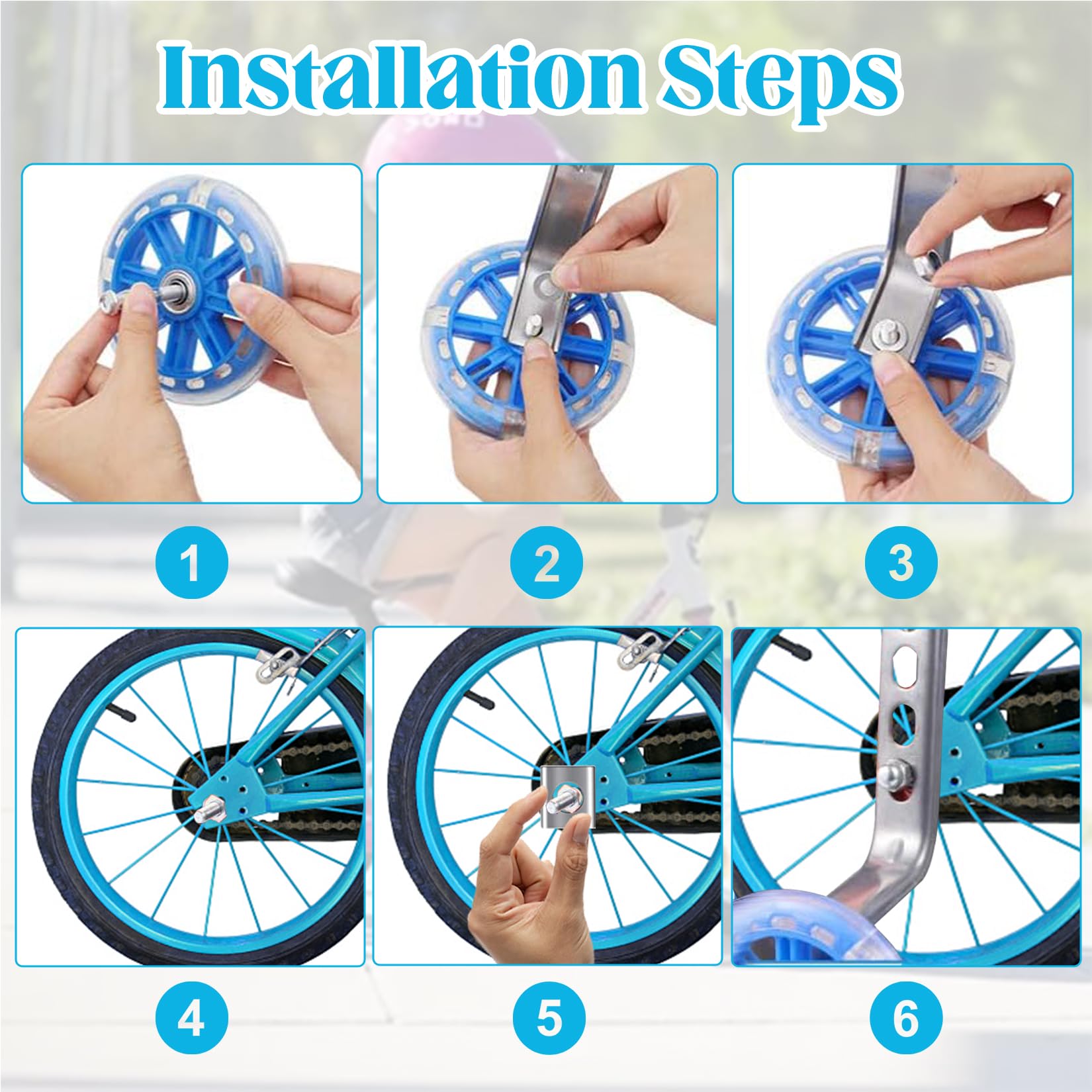 Installation Steps

1

2

3

4

5

6