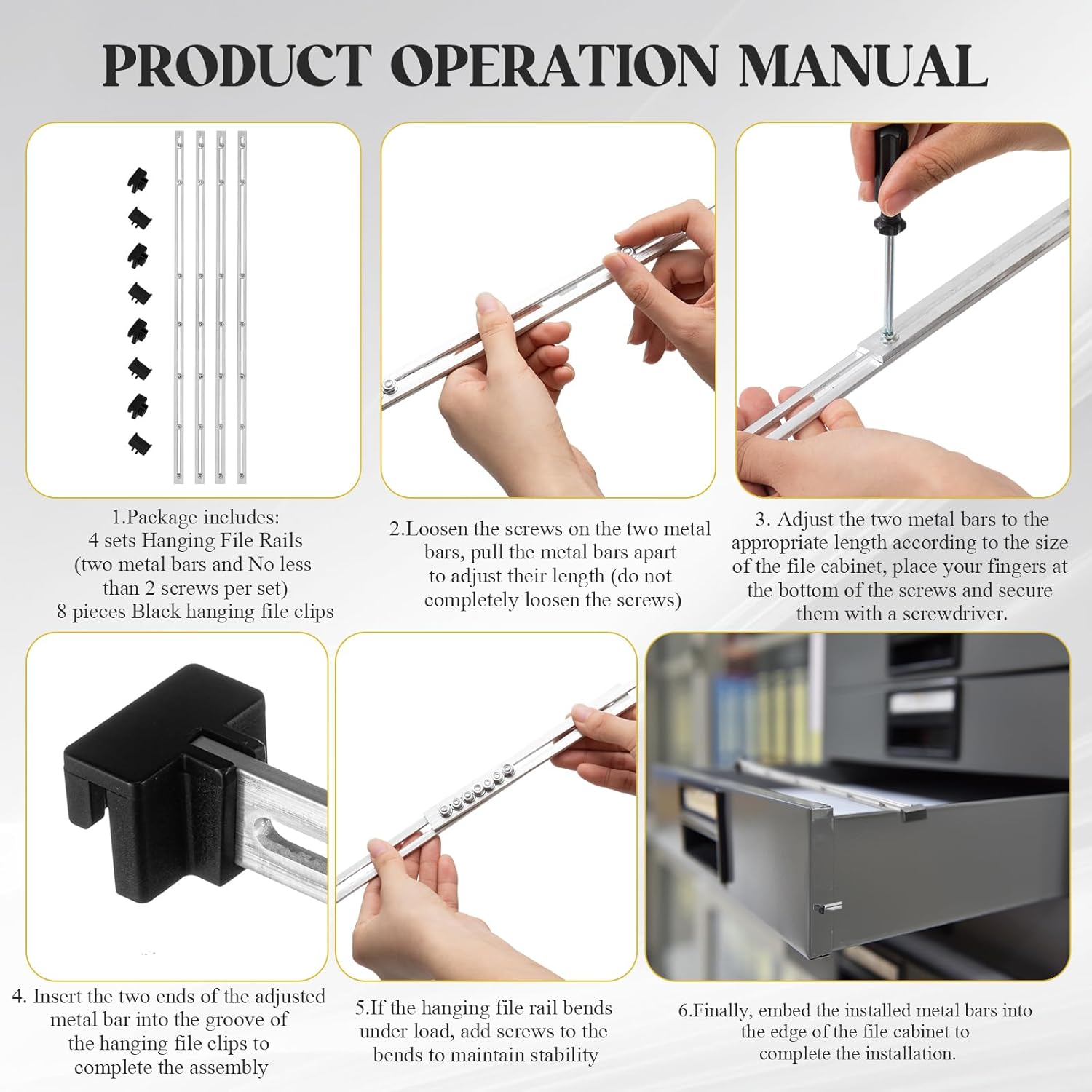 PRODUCT OPERATION MANUAL

1.Package includes:
4 sets Hanging File Rails
(two metal bars and No less than 2 screws per set)
8 pieces Black hanging file clips

2.Loosen the screws on the two metal bars, pull the metal bars apart to adjust their length (do not completely loosen the screws)

3. Adjust the two metal bars to the appropriate length according to the size of the file cabinet, place your fingers at the bottom of the screws and secure them with a screwdriver.

4. Insert the two ends of the adjusted metal bar into the groove of the hanging file clips to complete the assembly

5.If the hanging file rail bends under load, add screws to the bends to maintain stability

6.Finally, embed the installed metal bars into the edge of the file cabinet to complete the installation.