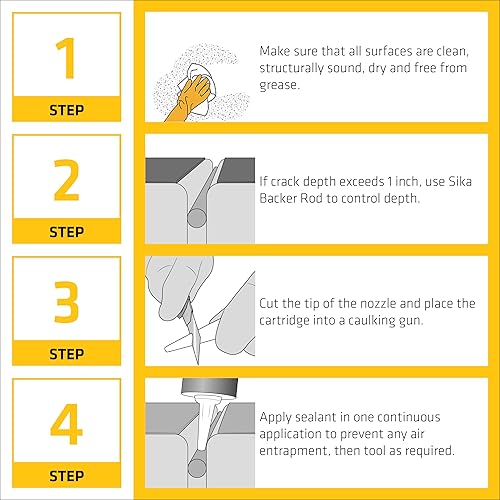 1
STEP

Make sure that all surfaces are clean, structurally sound, dry and free from grease.

2
STEP

If crack depth exceeds 1 inch, use Sika Backer Rod to control depth.

3
STEP

Cut the tip of the nozzle and place the cartridge into a caulking gun.

4
STEP

Apply sealant in one continuous application to prevent any air entrapment, then tool as required.