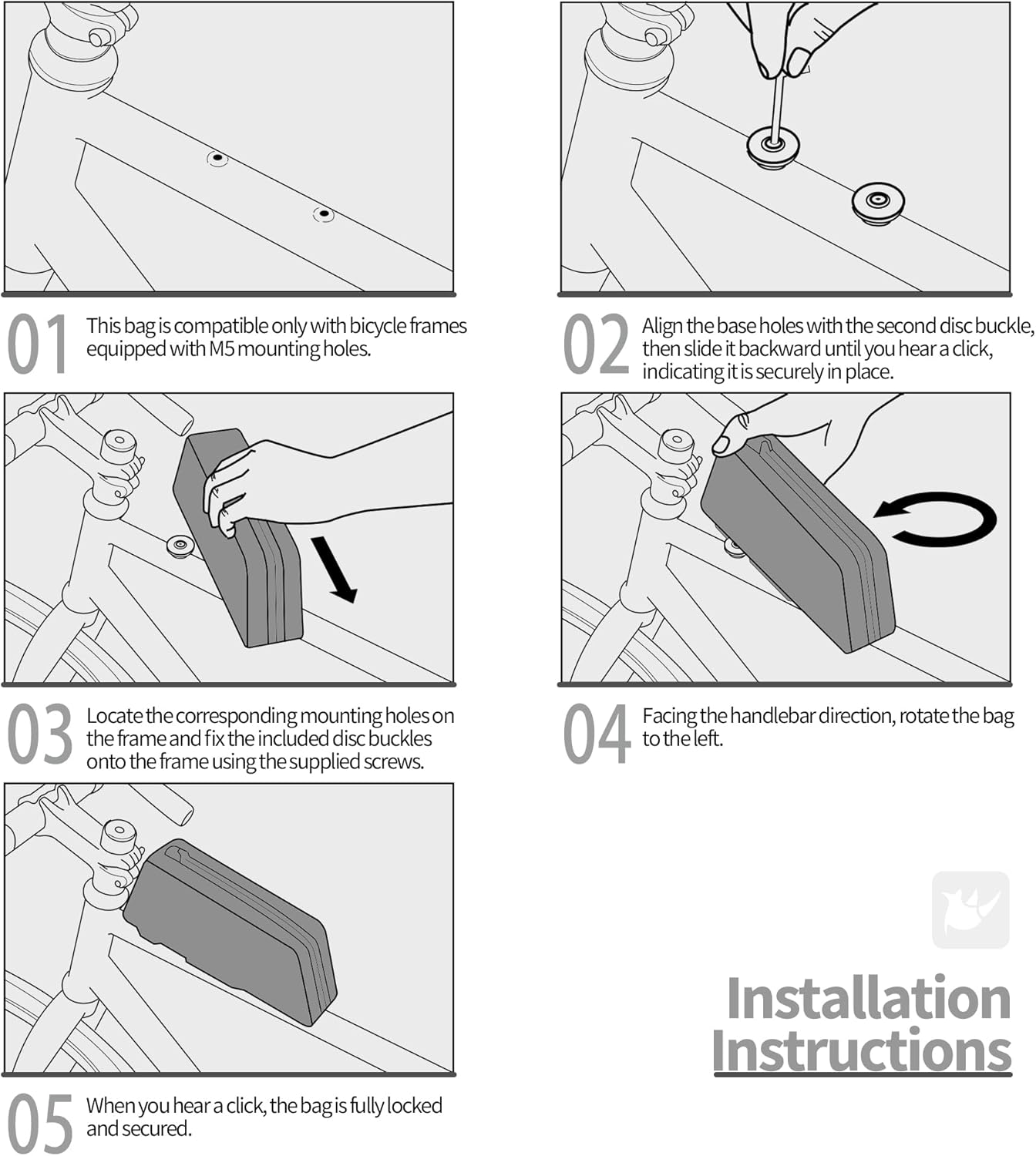 01 This bag is compatible only with bicycle frames equipped with M5 mounting holes.

02 Align the base holes with the second disc buckle, then slide it backward until you hear a click, indicating it is securely in place.

03 Locate the corresponding mounting holes on the frame and fix the included disc buckles onto the frame using the supplied screws.

04 Facing the handlebar direction, rotate the bag to the left.

05 When you hear a click, the bag is fully locked and secured.

Installation Instructions