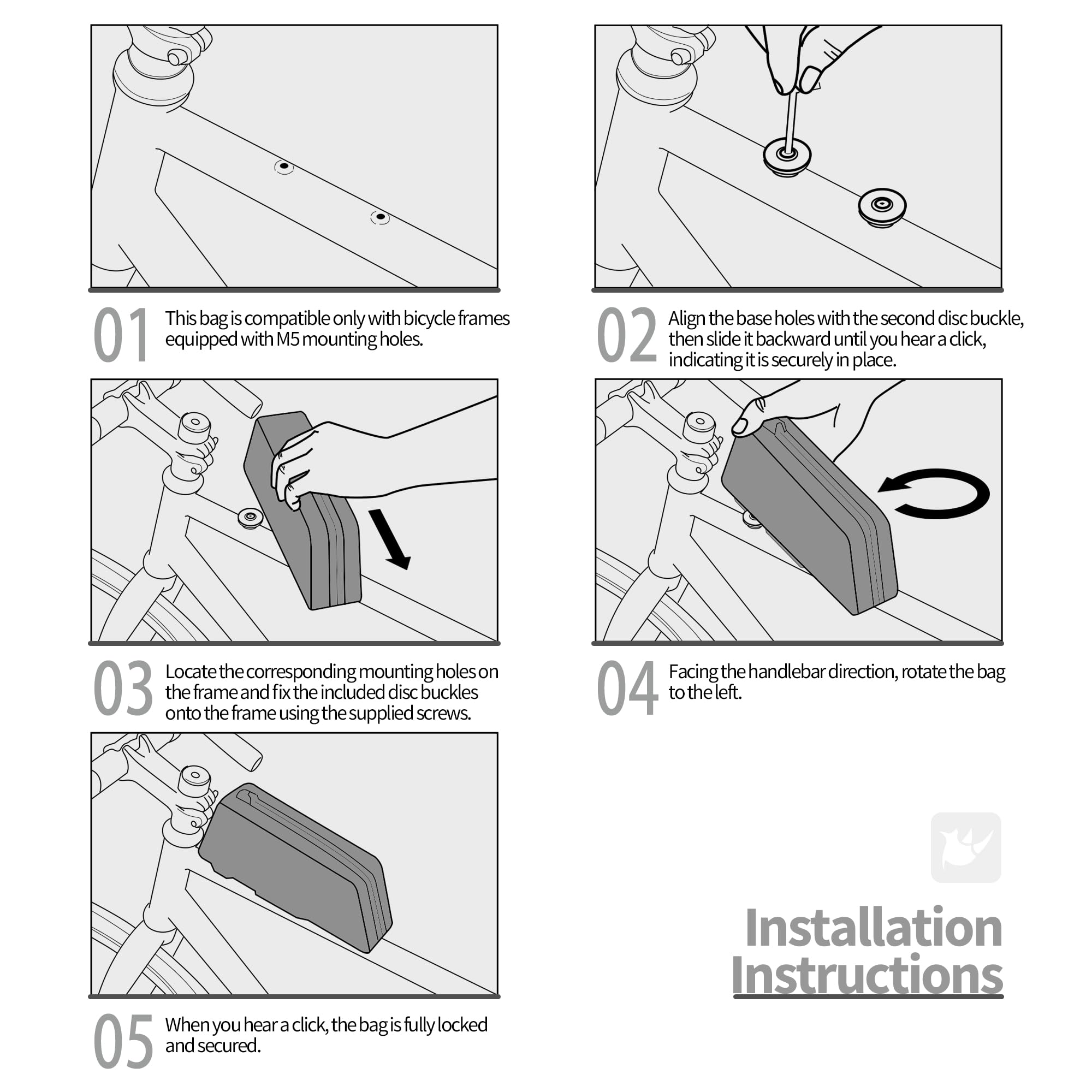 01 This bag is compatible only with bicycle frames equipped with M5 mounting holes.

02 Align the base holes with the second disc buckle, then slide it backward until you hear a click, indicating it is securely in place.

03 Locate the corresponding mounting holes on the frame and fix the included disc buckles onto the frame using the supplied screws.

04 Facing the handlebar direction, rotate the bag to the left.

05 When you hear a click, the bag is fully locked and secured.

Installation Instructions