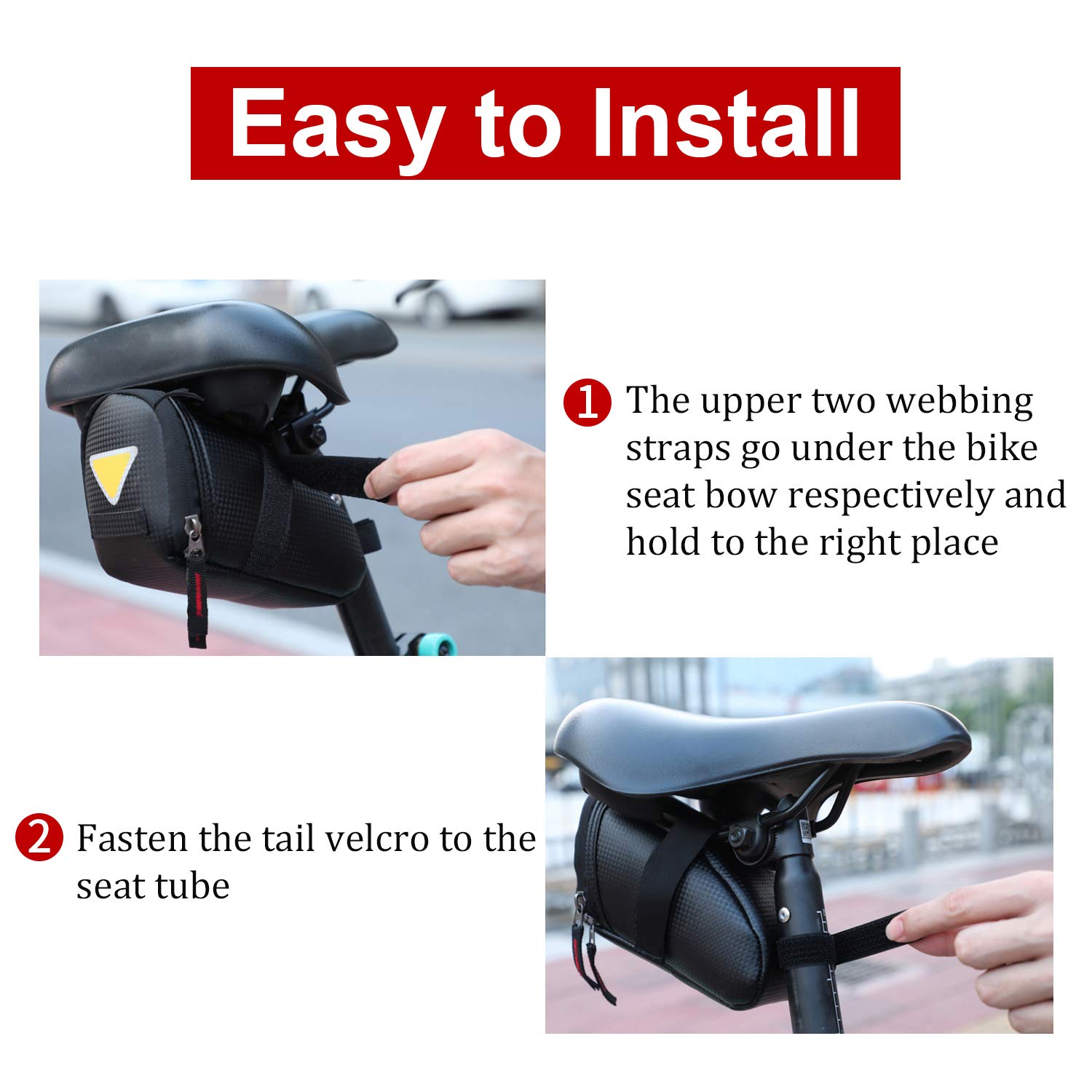 Easy to Install

1 The upper two webbing straps go under the bike seat bow respectively and hold to the right place

2 Fasten the tail velcro to the seat tube