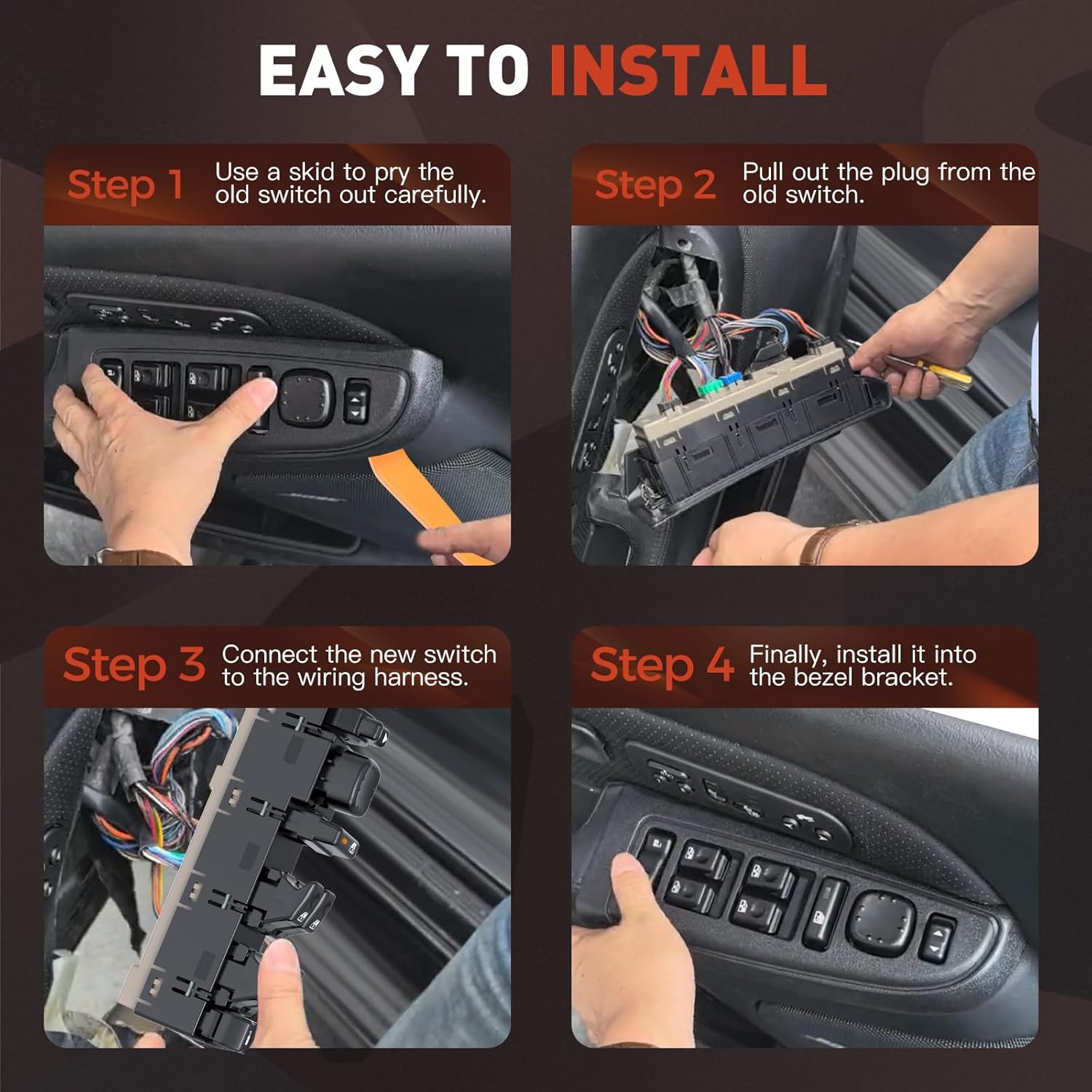 EASY TO INSTALL

Step 1 Use a skid to pry the old switch out carefully.

Step 2 Pull out the plug from the old switch.

Step 3 Connect the new switch to the wiring harness.

Step 4 Finally, install it into the bezel bracket.