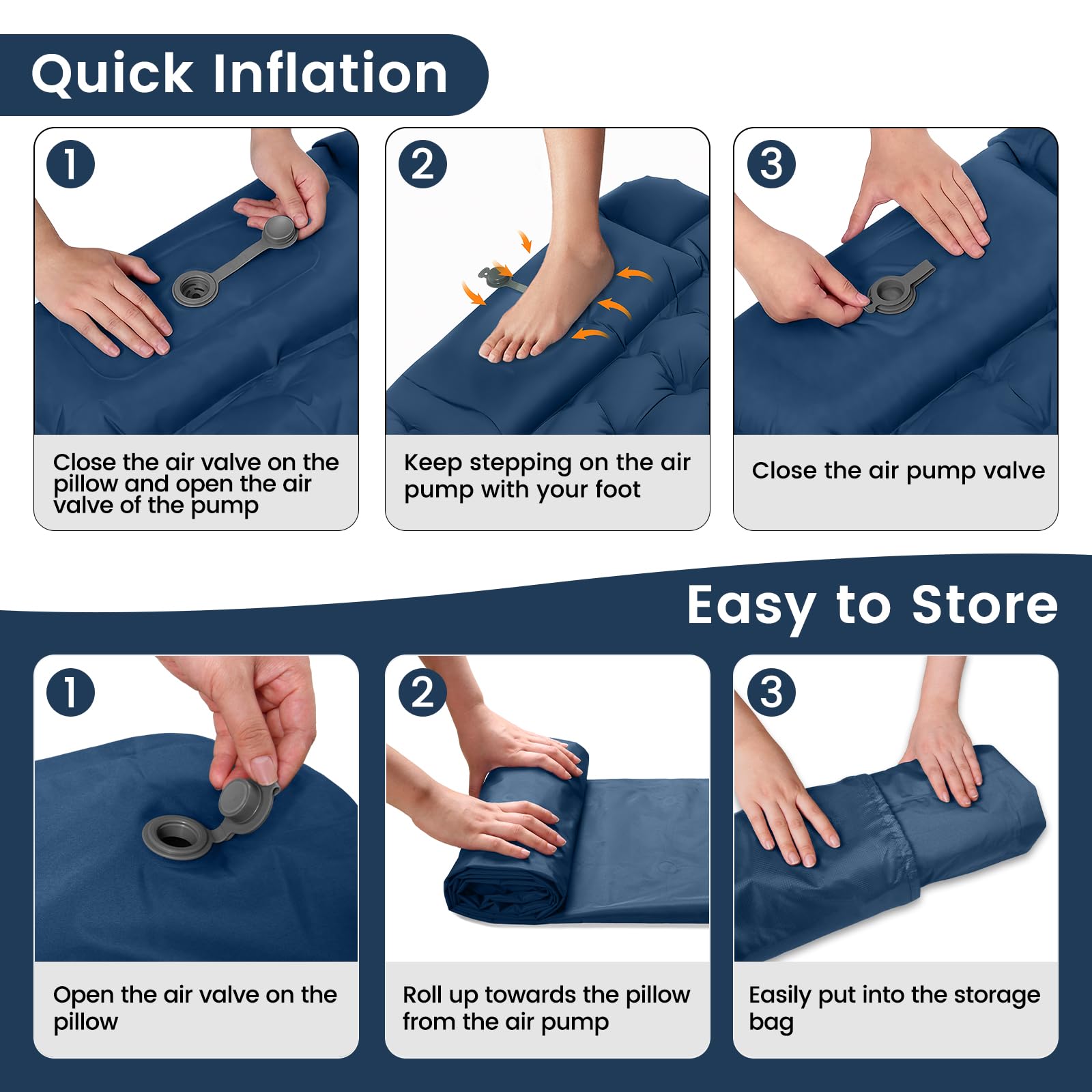 Quick Inflation

1

Close the air valve on the pillow and open the air valve of the pump

2

Keep stepping on the air pump with your foot

3

Close the air pump valve

Easy to Store

1

Open the air valve on the pillow

2

Roll up towards the pillow from the air pump

3

Easily put into the storage bag