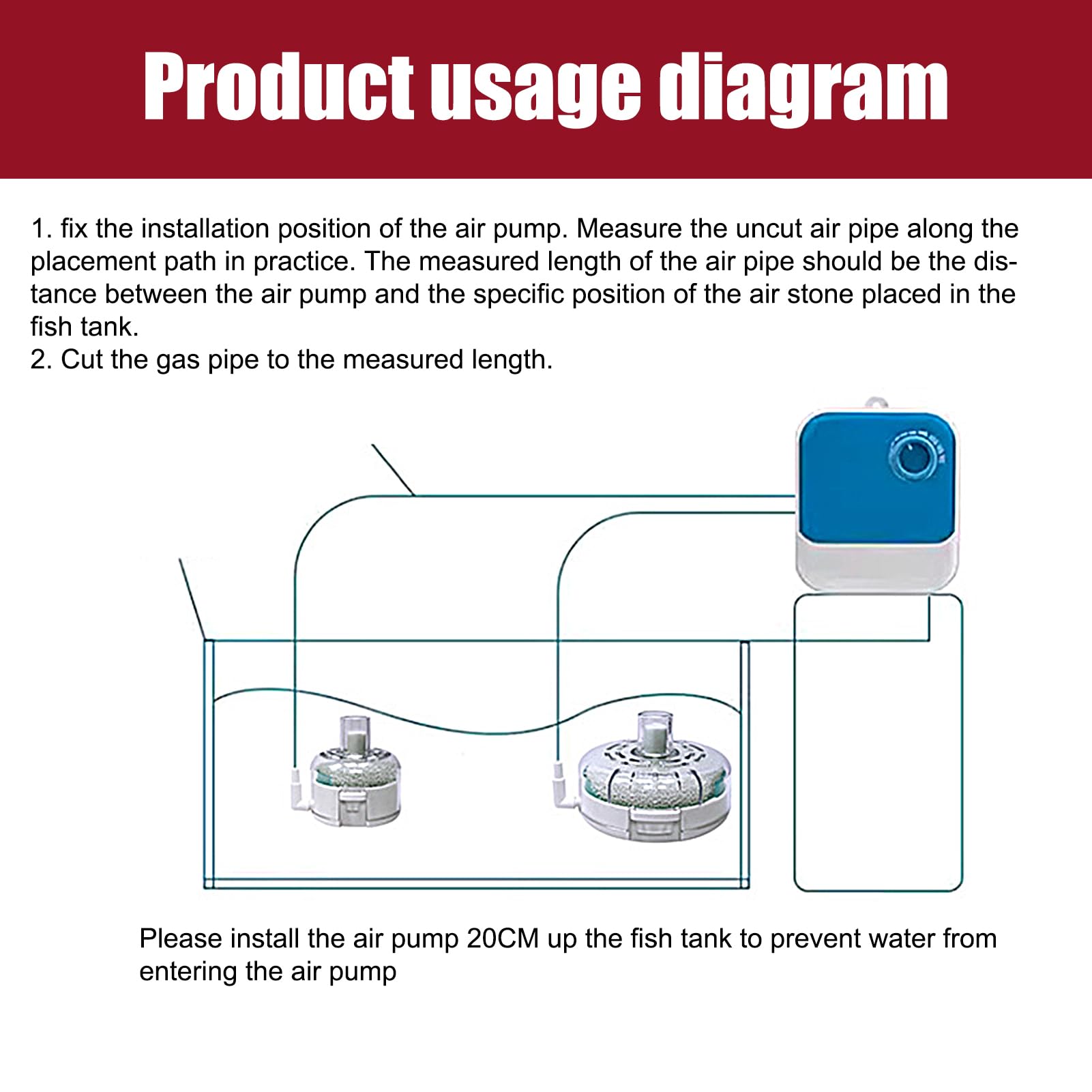 Product usage diagram

1. fix the installation position of the air pump. Measure the uncut air pipe along the placement path in practice. The measured length of the air pipe should be the distance between the air pump and the specific position of the air stone placed in the fish tank.
2. Cut the gas pipe to the measured length.

Please install the air pump 20CM up the fish tank to prevent water from entering the air pump