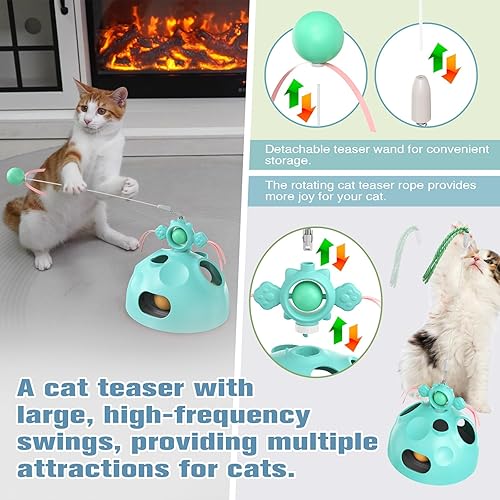 Detachable teaser wand for convenient storage.

The rotating cat teaser rope provides more joy for your cat.

A cat teaser with large, high-frequency swings, providing multiple attractions for cats.