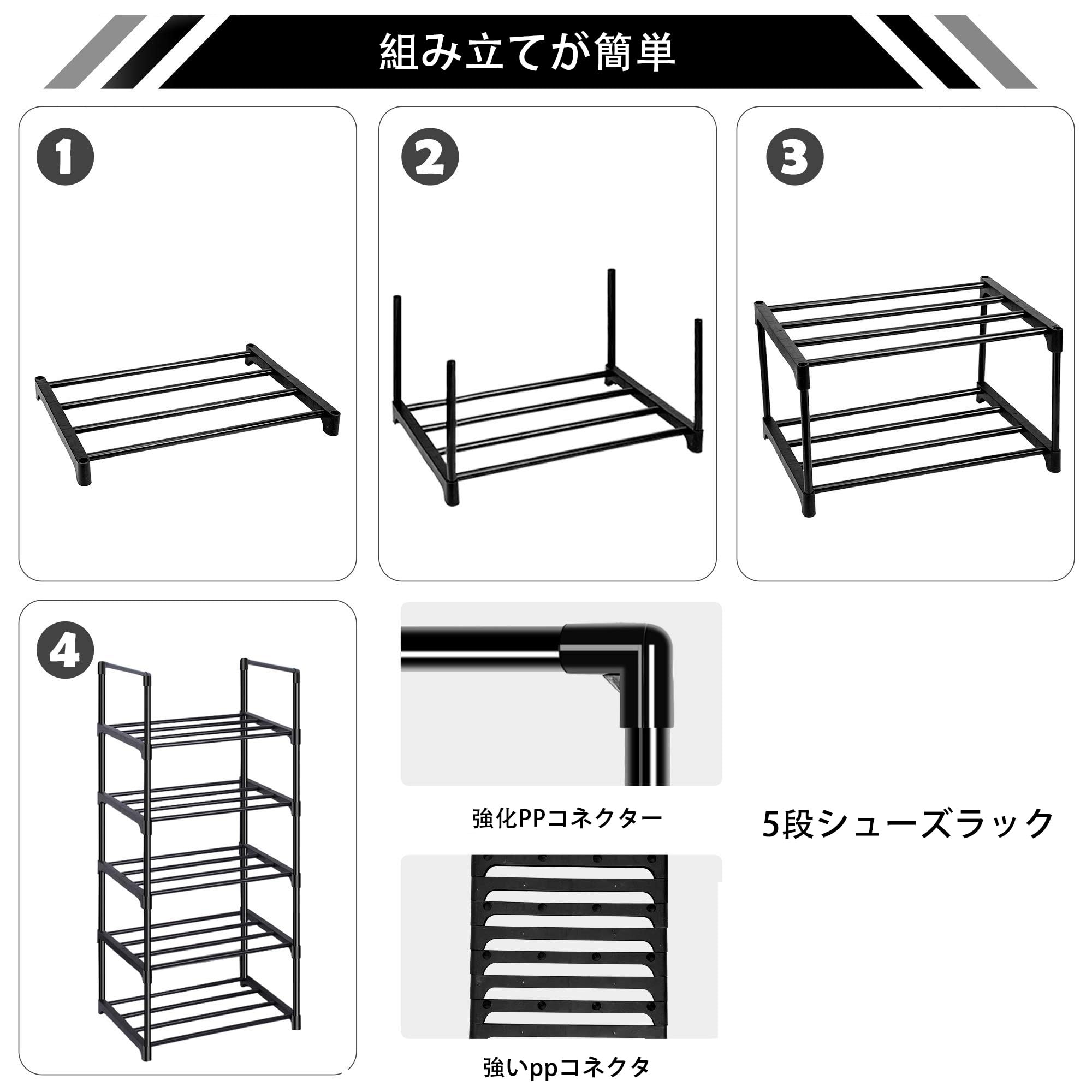 組み立てが簡単

1

2

3

4

強化PPコネクター

5段シューズラック

強いppコネクタ