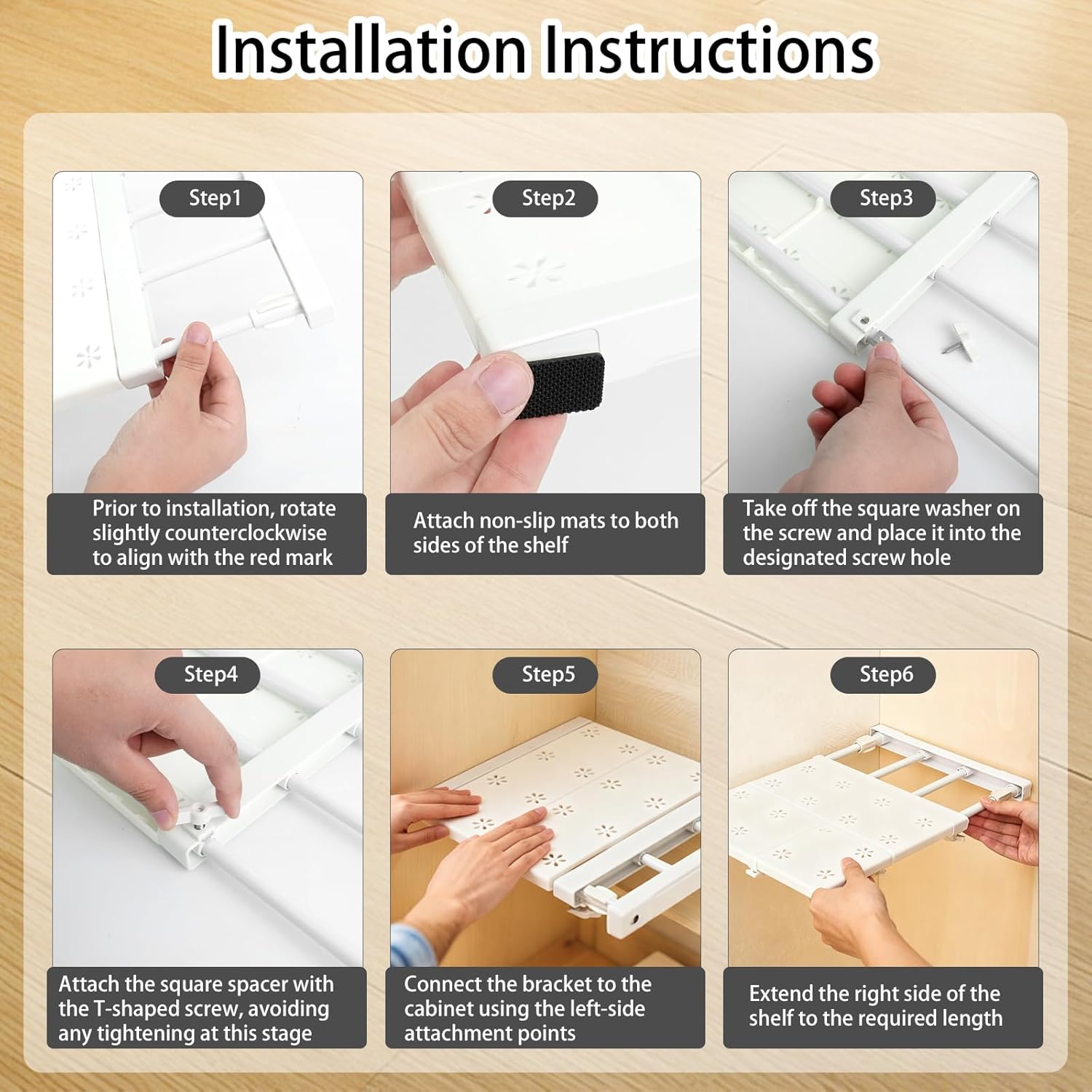 Installation Instructions

Step1

Prior to installation, rotate slightly counterclockwise to align with the red mark

Step2

Attach non-slip mats to both sides of the shelf

Step3

Take off the square washer on the screw and place it into the designated screw hole

Step4

Attach the square spacer with the T-shaped screw, avoiding any tightening at this stage

Step5

Connect the bracket to the cabinet using the left-side attachment points

Step6

Extend the right side of the shelf to the required length