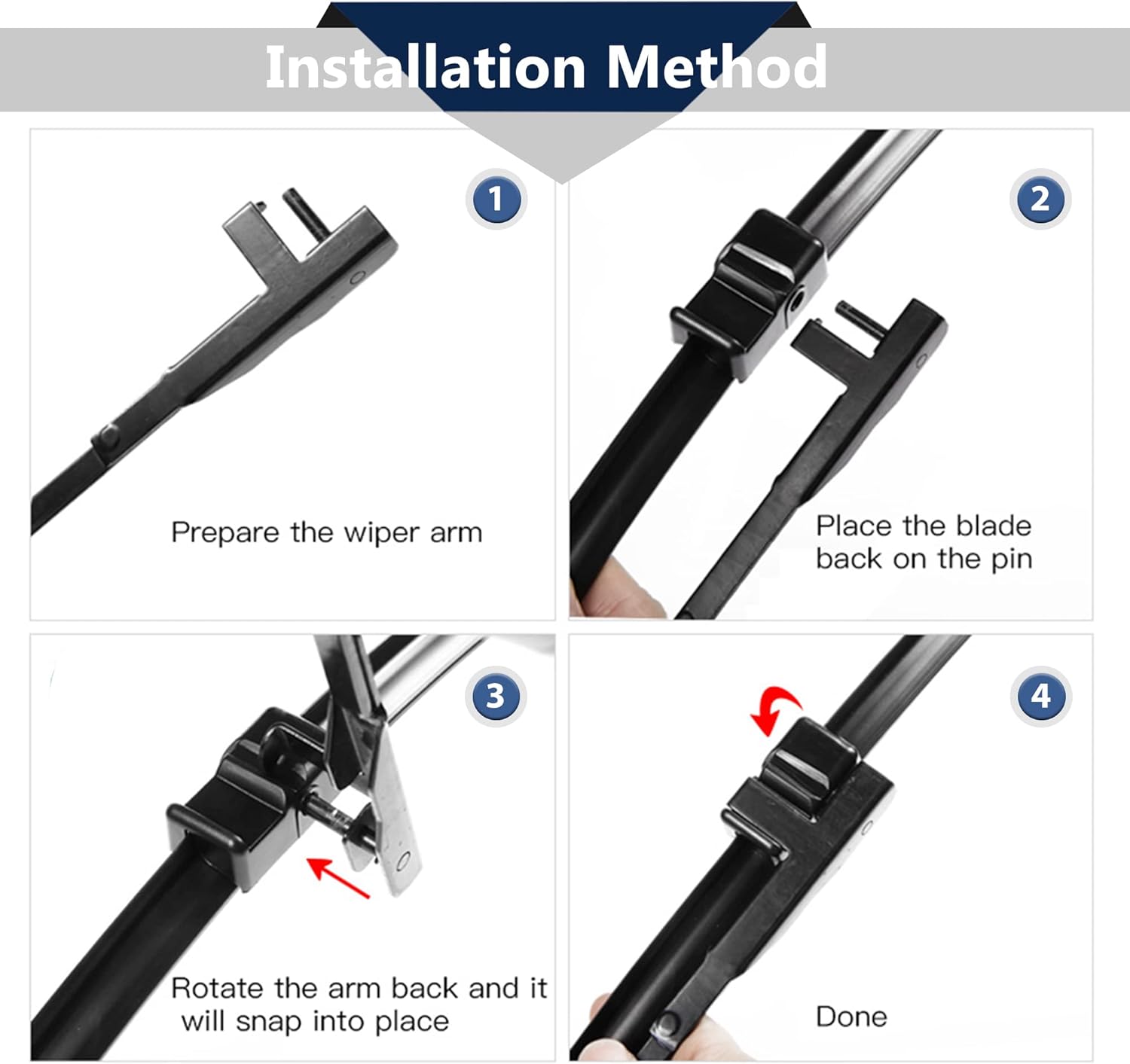 Installation Method

1

Prepare the wiper arm

2

Place the blade back on the pin

3

Rotate the arm back and it will snap into place

4

Done