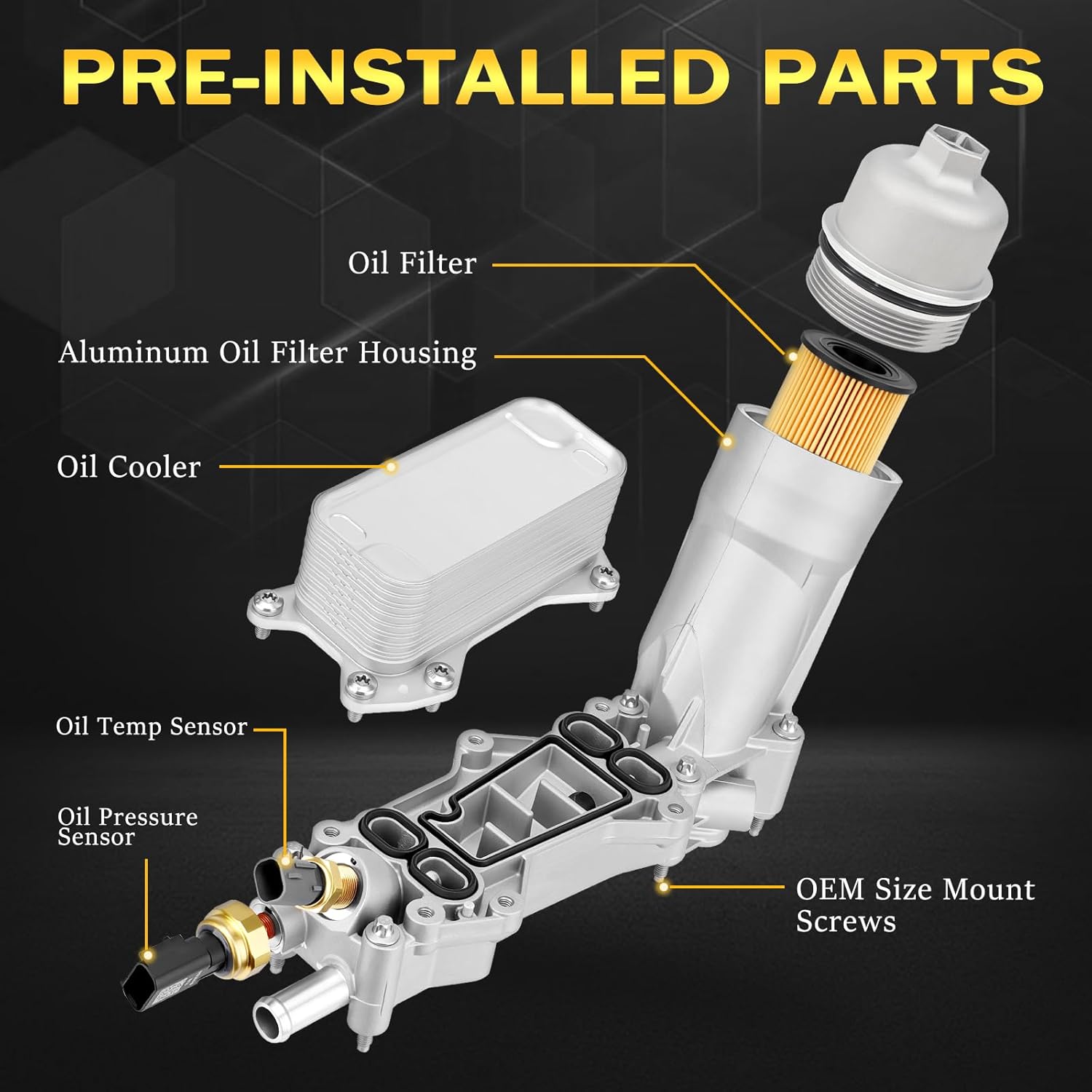 PRE-INSTALLED PARTS

Oil Filter

Aluminum Oil Filter Housing

Oil Cooler

Oil Temp Sensor

Oil Pressure Sensor

OEM Size Mount Screws