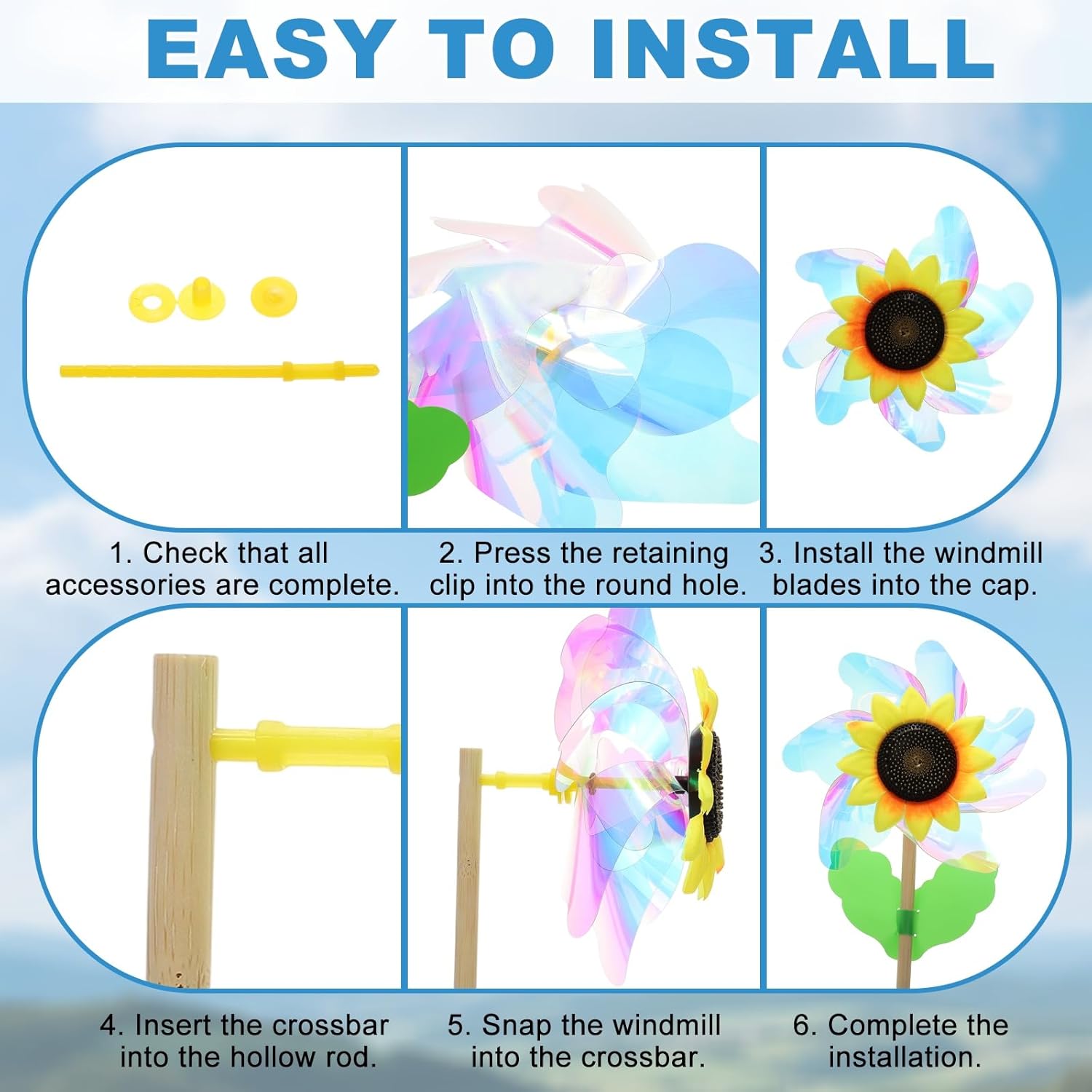 EASY TO INSTALL

1. Check that all accessories are complete.

2. Press the retaining clip into the round hole.

3. Install the windmill blades into the cap.

4. Insert the crossbar into the hollow rod.

5. Snap the windmill into the crossbar.

6. Complete the installation.