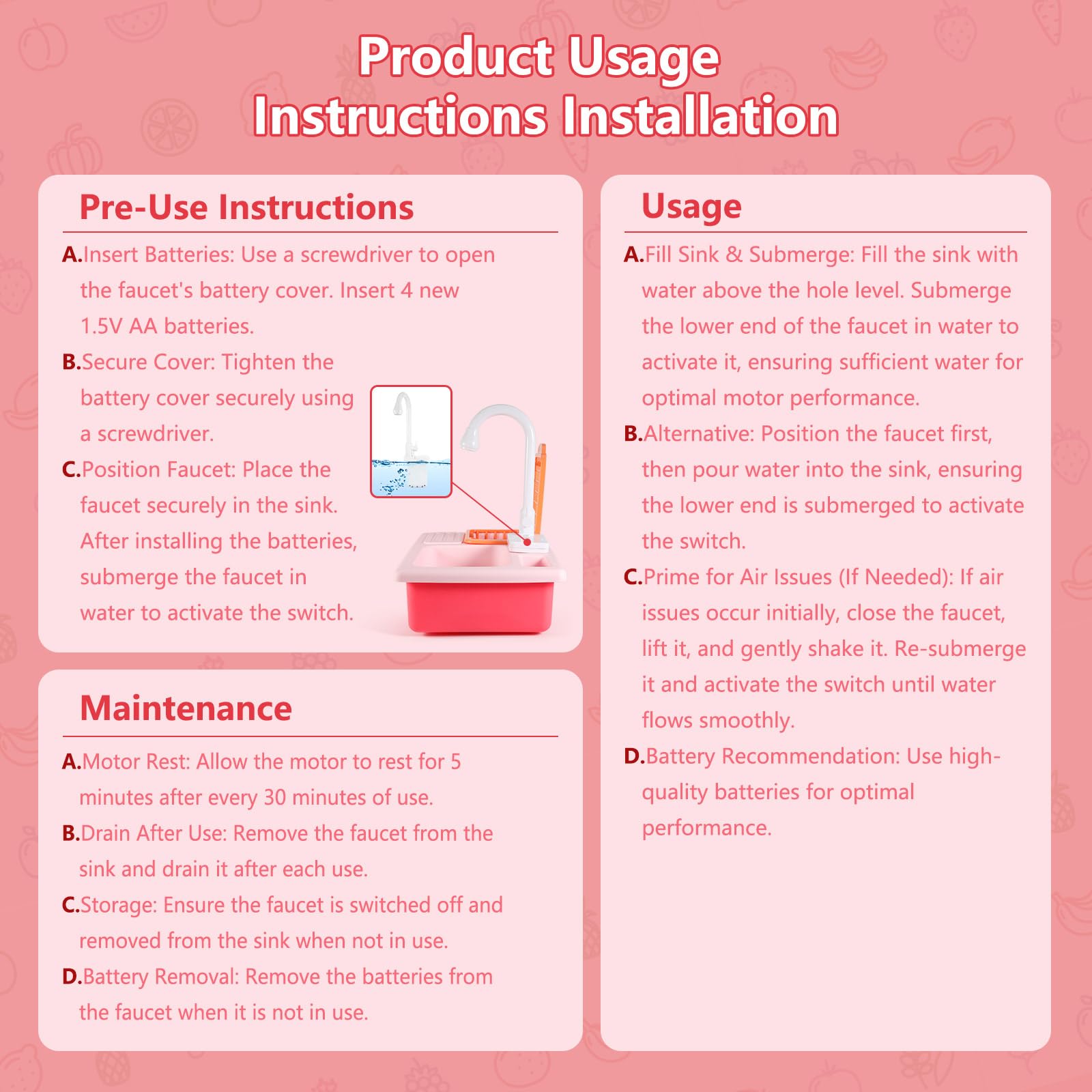 Product Usage
Instructions Installation

Pre-Use Instructions

A.Insert Batteries: Use a screwdriver to open the faucet's battery cover. Insert 4 new 1.5V AA batteries.

B.Secure Cover: Tighten the battery cover securely using a screwdriver.

C.Position Faucet: Place the faucet securely in the sink. After installing the batteries, submerge the faucet in water to activate the switch.

Maintenance

A.Motor Rest: Allow the motor to rest for 5 minutes after every 30 minutes of use.

B.Drain After Use: Remove the faucet from the sink and drain it after each use.

C.Storage: Ensure the faucet is switched off and removed from the sink when not in use.

D.Battery Removal: Remove the batteries from the faucet when it is not in use.

Usage

A.Fill Sink & Submerge: Fill the sink with water above the hole level. Submerge the lower end of the faucet in water to activate it, ensuring sufficient water for optimal motor performance.

B.Alternative: Position the faucet first, then pour water into the sink, ensuring the lower end is submerged to activate the switch.

C.Prime for Air Issues (If Needed): If air issues occur initially, close the faucet, lift it, and gently shake it. Re-submerge it and activate the switch until water flows smoothly.

D.Battery Recommendation: Use high-quality batteries for optimal performance.