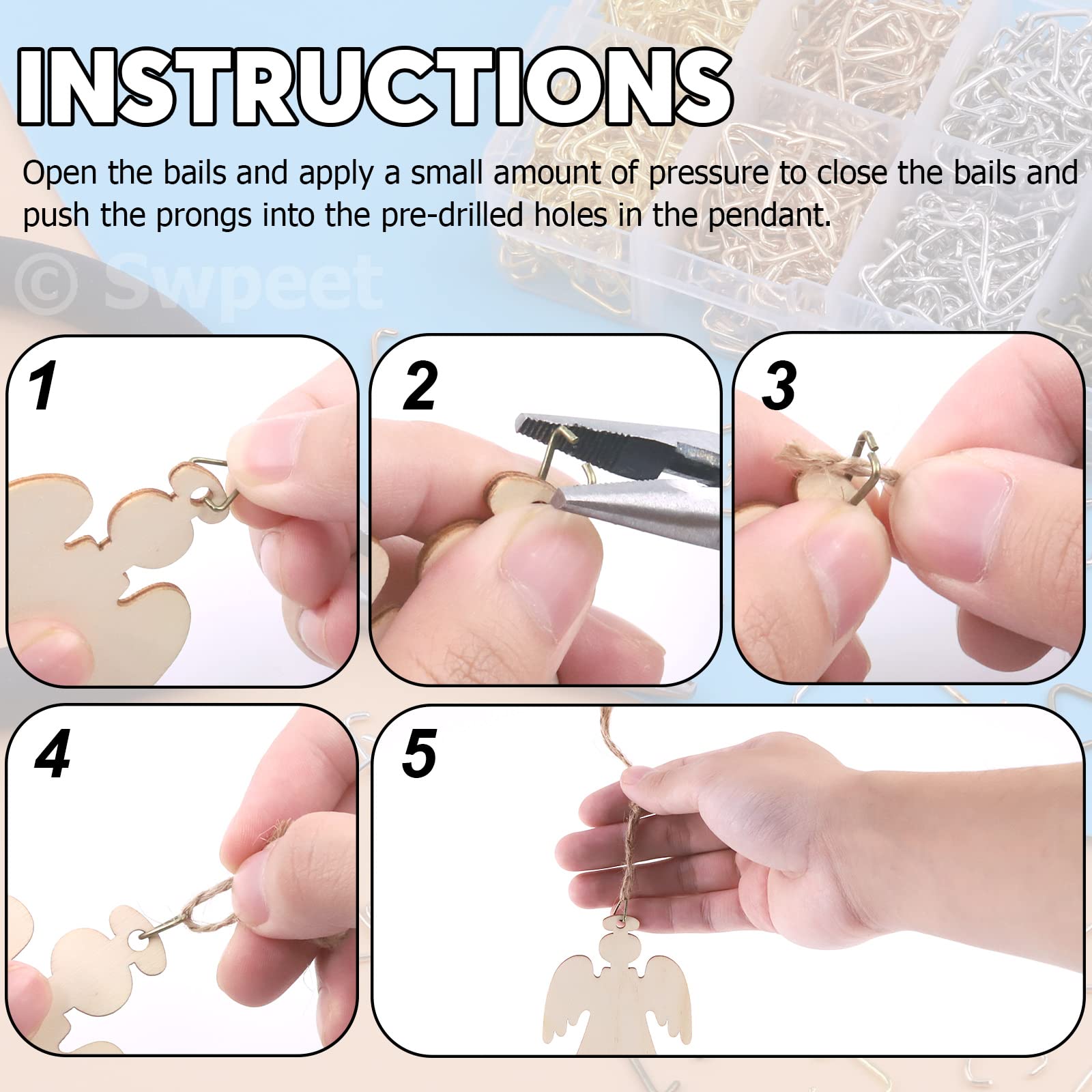 INSTRUCTIONS

Open the bails and apply a small amount of pressure to close the bails and push the prongs into the pre-drilled holes in the pendant.

© Swpeet

1

2

3

4

5