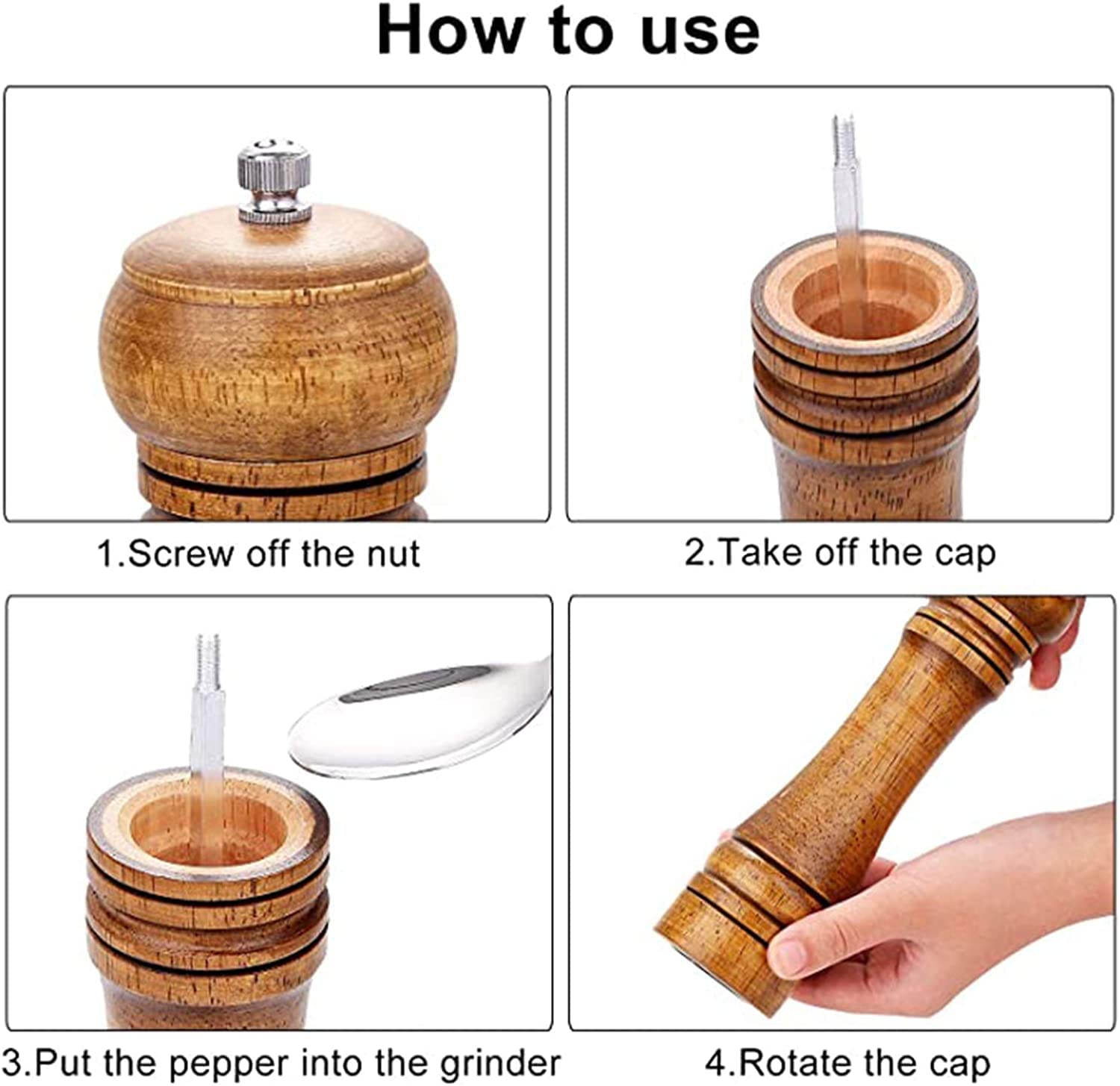 How to use

1.Screw off the nut

2.Take off the cap

3.Put the pepper into the grinder

4.Rotate the cap