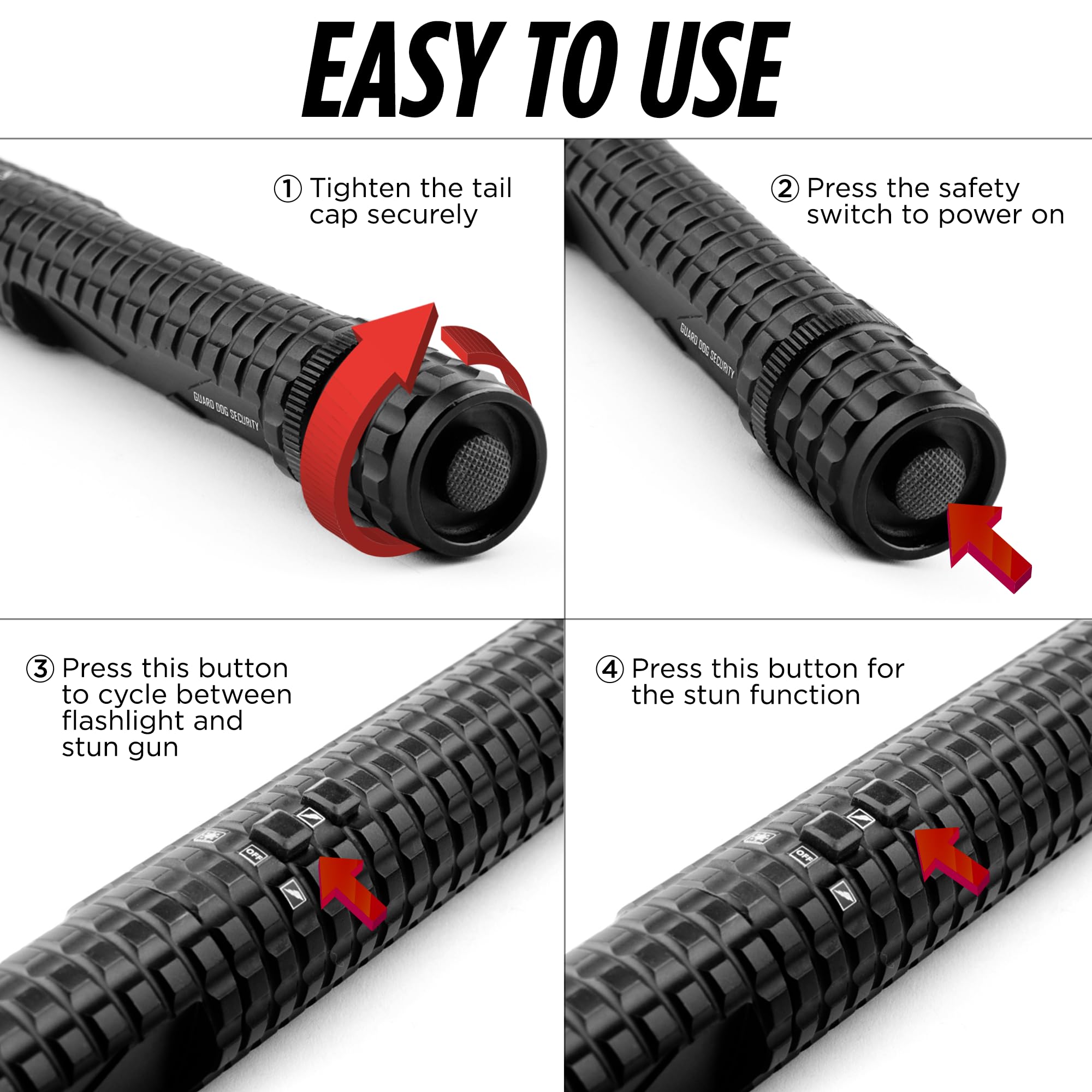 EASY TO USE

① Tighten the tail cap securely

GUARD DOG SECURITY

② Press the safety switch to power on

GUARD DOG SECURITY

③ Press this button to cycle between flashlight and stun gun

OFF

④ Press this button for the stun function

OFF