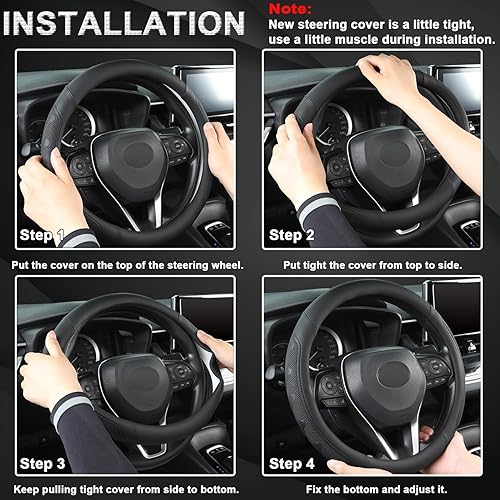 INSTALLATION

Note:
New steering cover is a little tight, use a little muscle during installation.

Step 1
Put the cover on the top of the steering wheel.

Step 2
Put tight the cover from top to side.

Step 3
Keep pulling tight cover from side to bottom.

Step 4
Fix the bottom and adjust it.