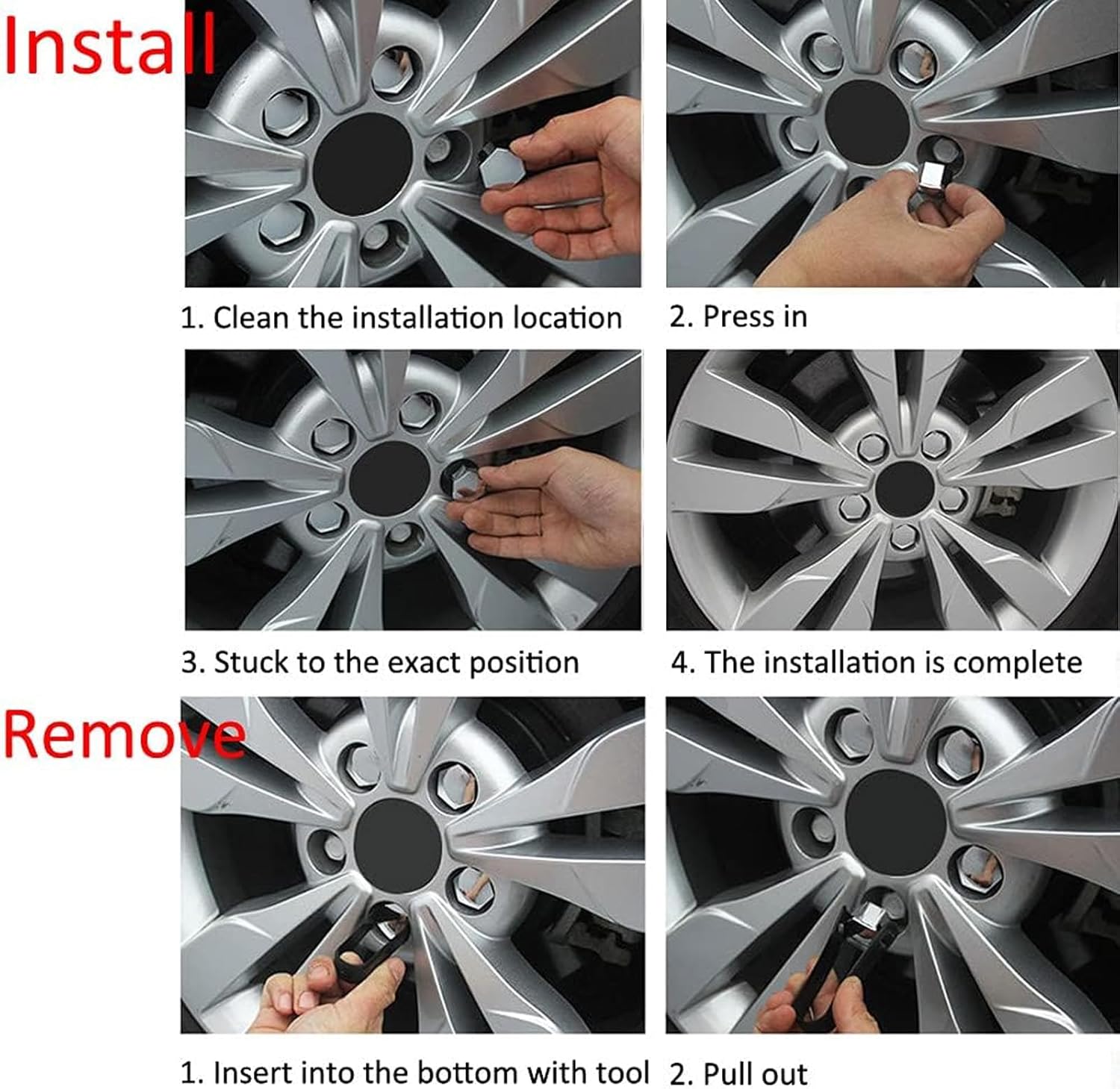 Install

1. Clean the installation location

2. Press in

3. Stuck to the exact position

4. The installation is complete

Remove

1. Insert into the bottom with tool

2. Pull out