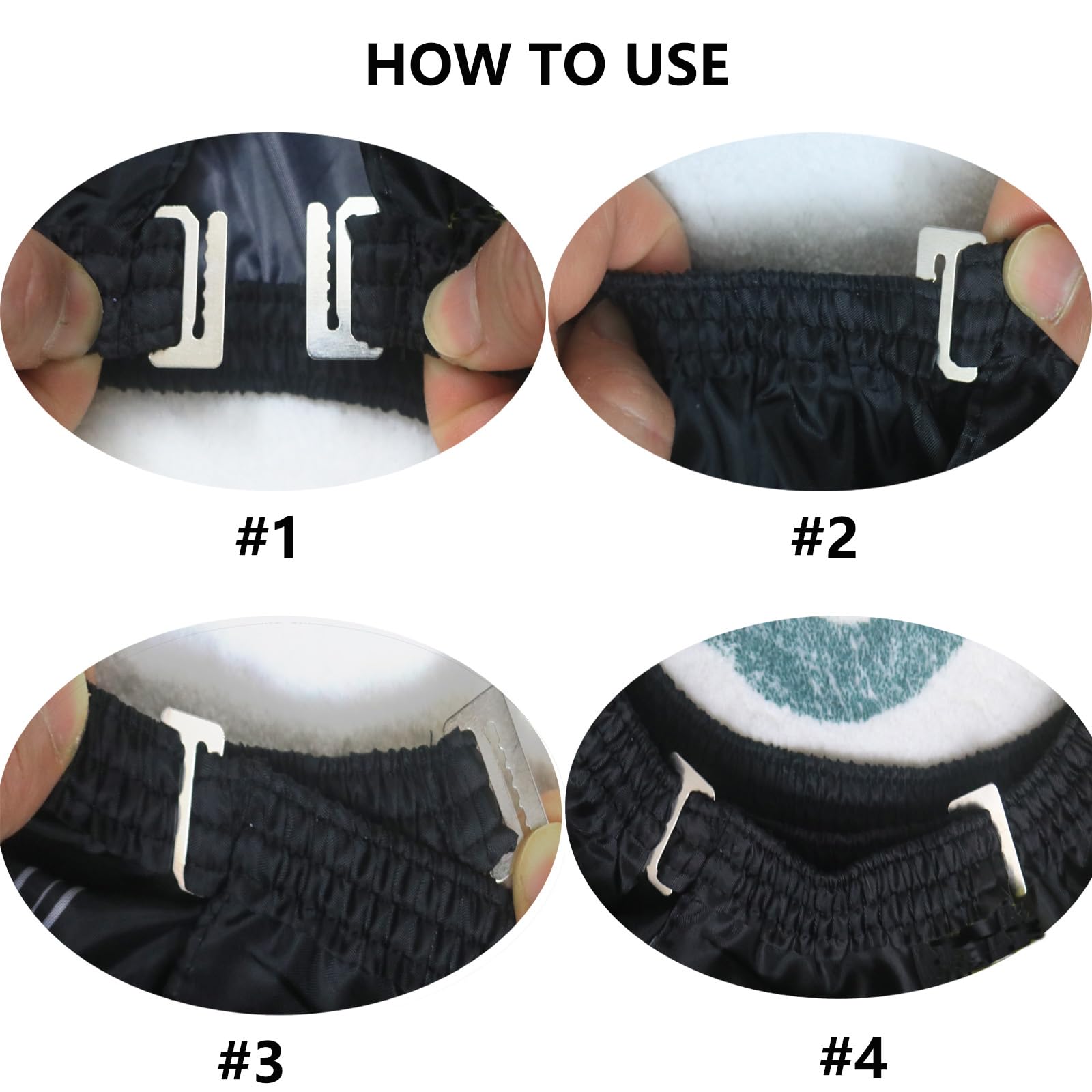 HOW TO USE

#1

#2

#3

#4