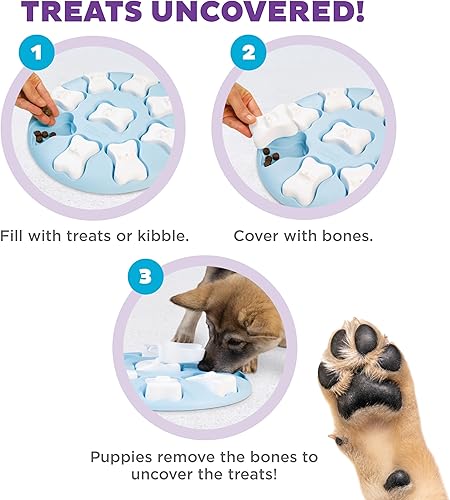 TREATS UNCOVERED!

1

Fill with treats or kibble.

2

Cover with bones.

3

Puppies remove the bones to uncover the treats!