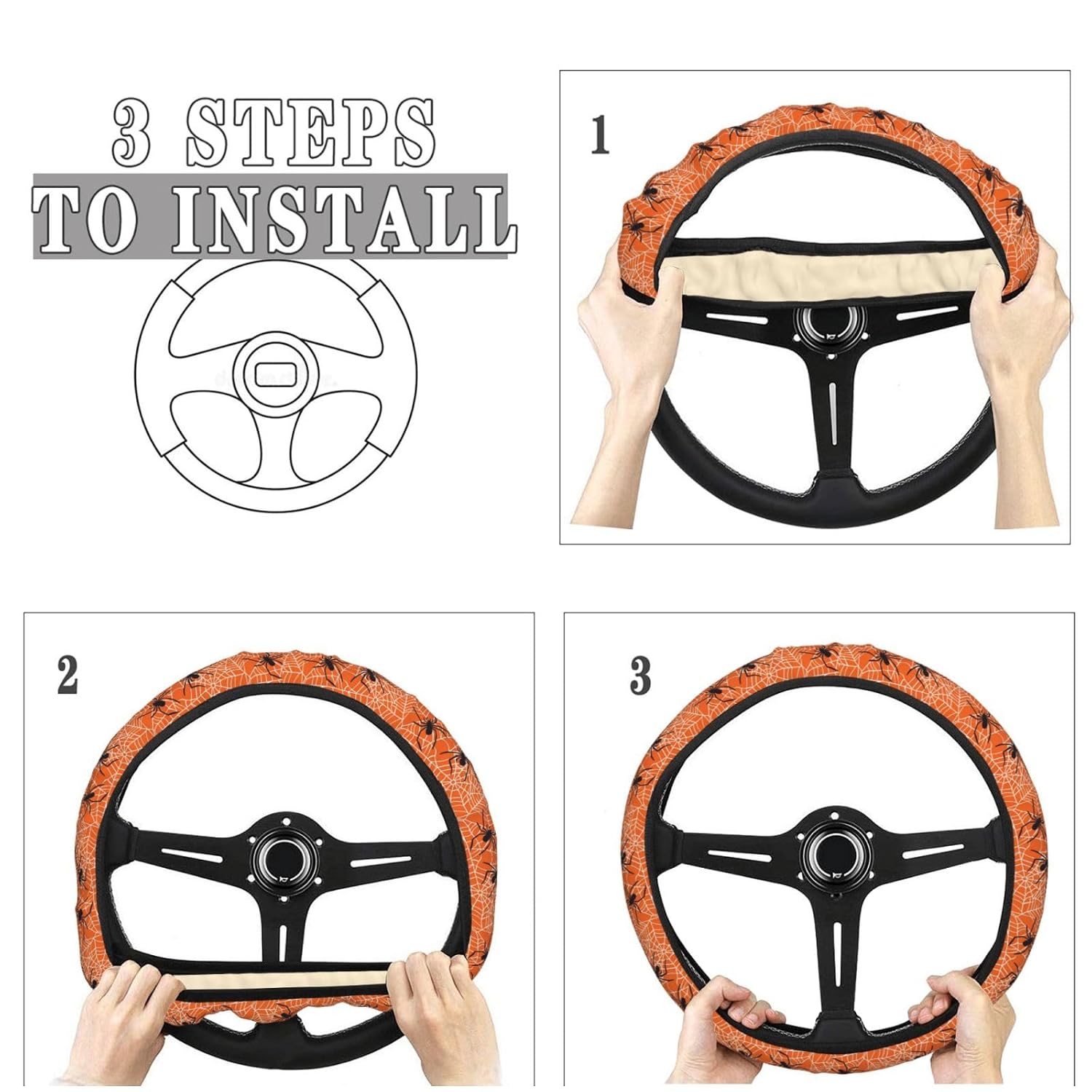 3 STEPS
TO INSTALL

1

2

3