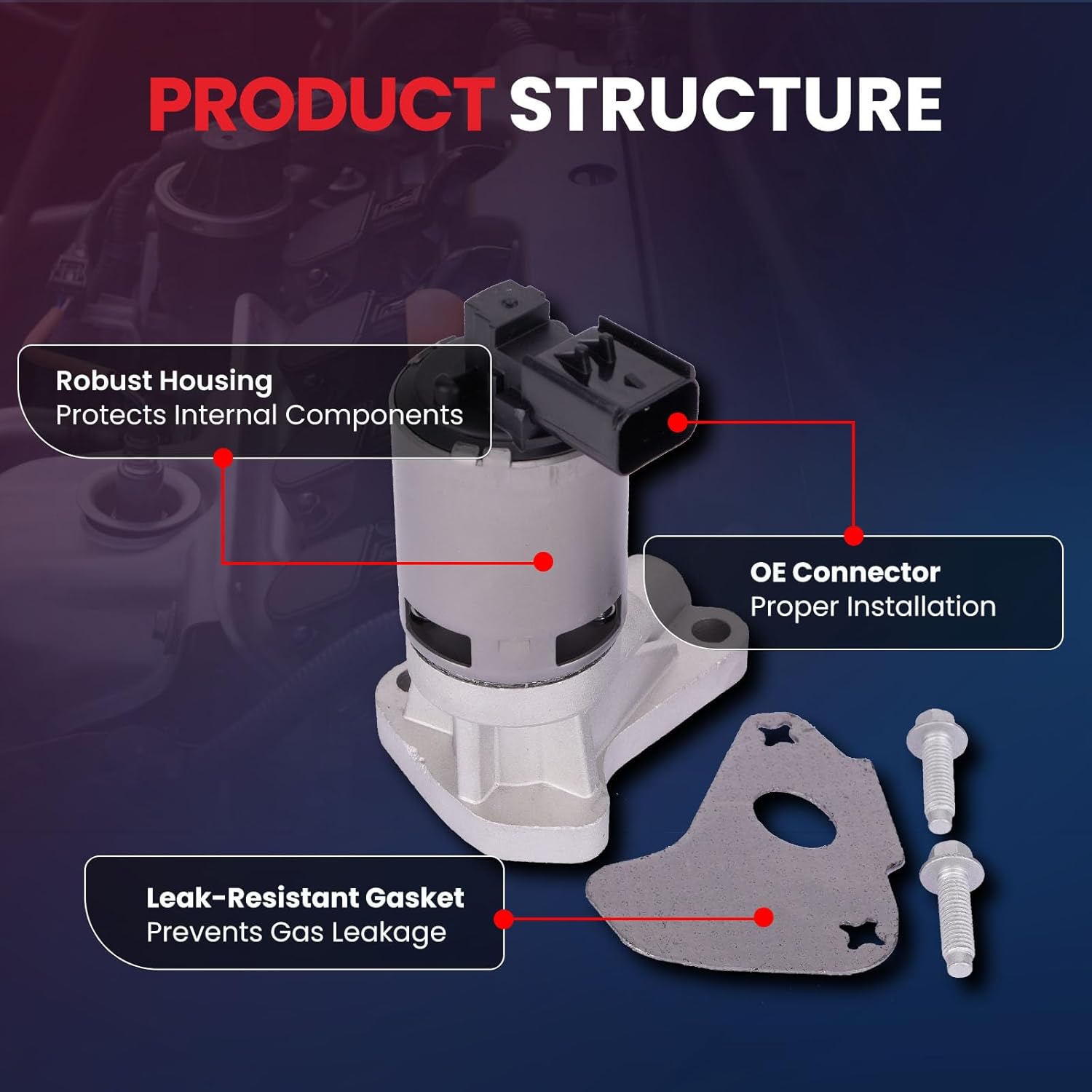 PRODUCT STRUCTURE

Robust Housing
Protects Internal Components

OE Connector
Proper Installation

Leak-Resistant Gasket
Prevents Gas Leakage