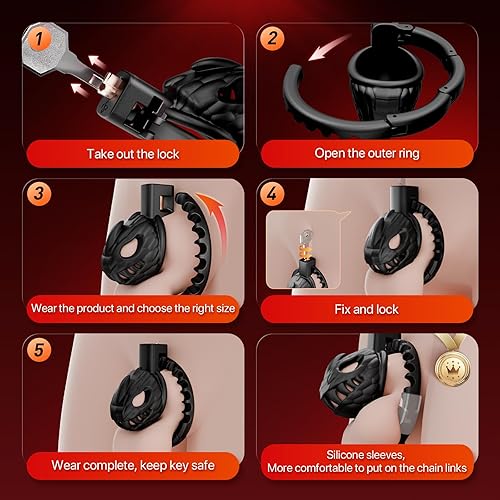 1
Take out the lock

2
Open the outer ring

3
Wear the product and choose the right size

4
Fix and lock

5
Wear complete, keep key safe

Silicone sleeves,
More comfortable to put on the chain links