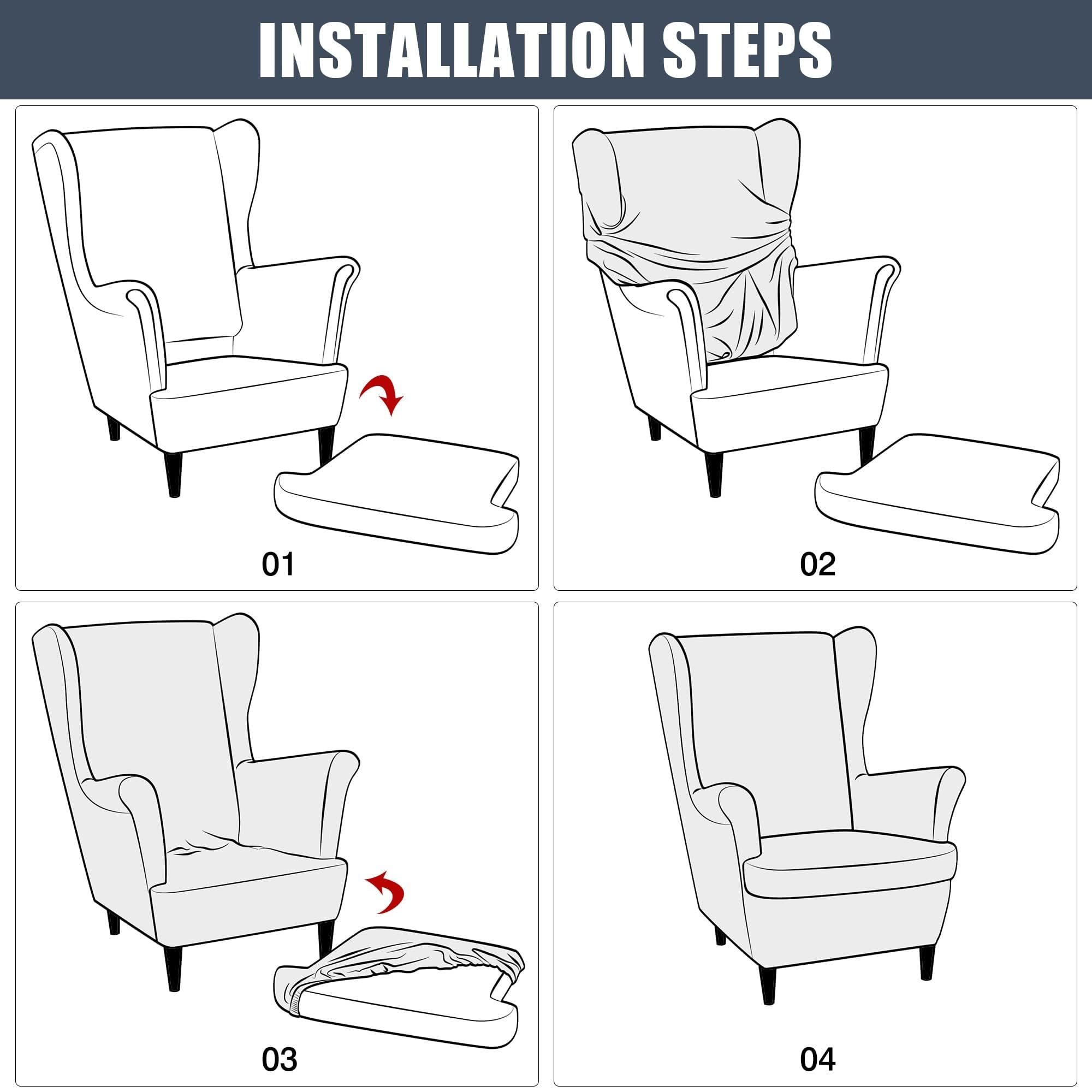 INSTALLATION STEPS

01

02

03

04